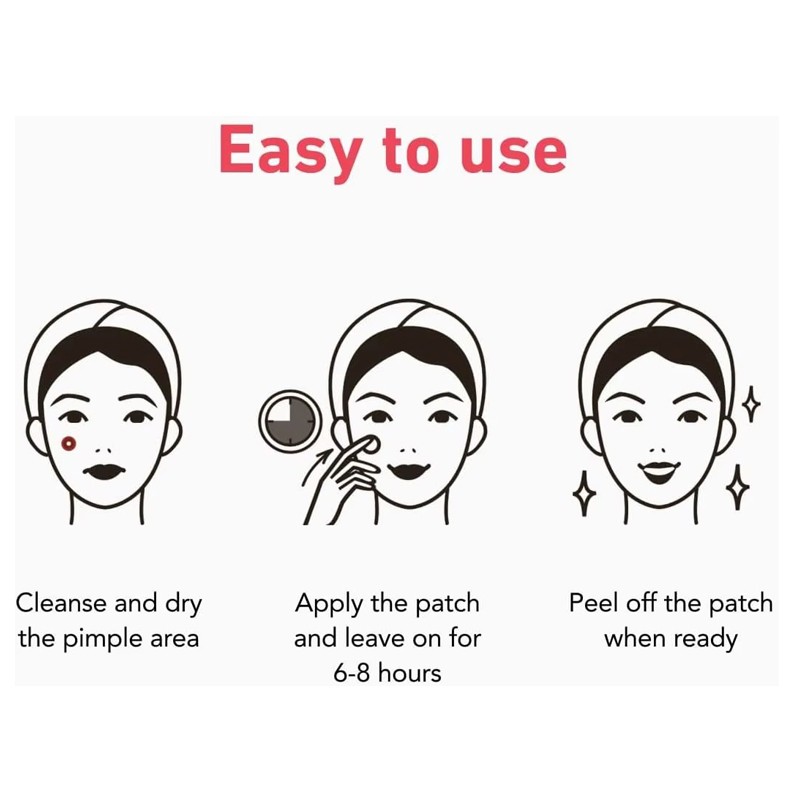 Easy to use

Cleanse and dry the pimple area

Apply the patch and leave on for 6-8 hours

Peel off the patch when ready