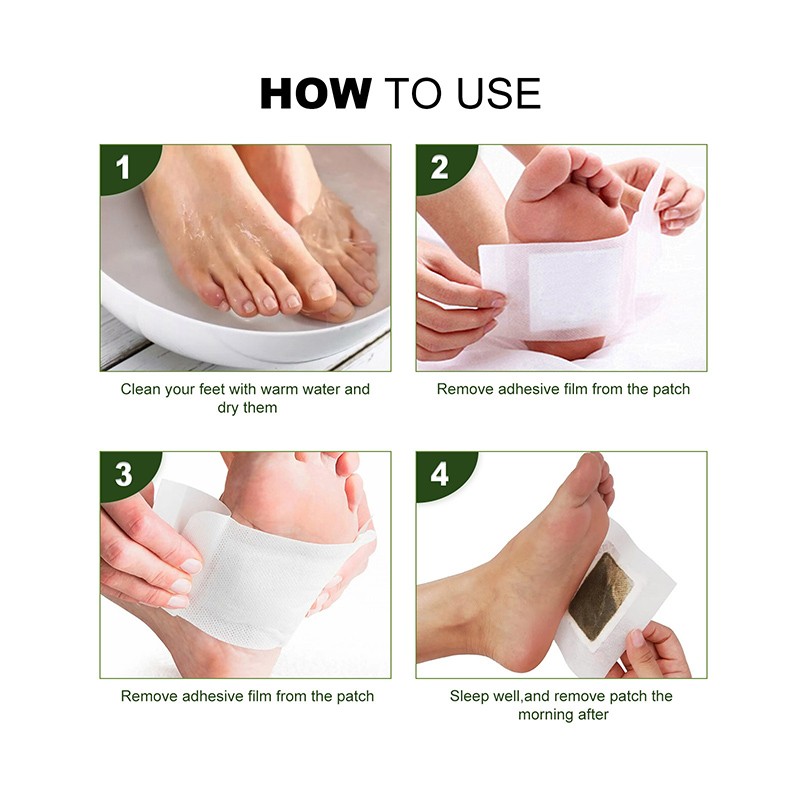 HOW TO USE

1

Clean your feet with warm water and dry them

2

Remove adhesive film from the patch

3

Remove adhesive film from the patch

4

Sleep well,and remove patch the morning after