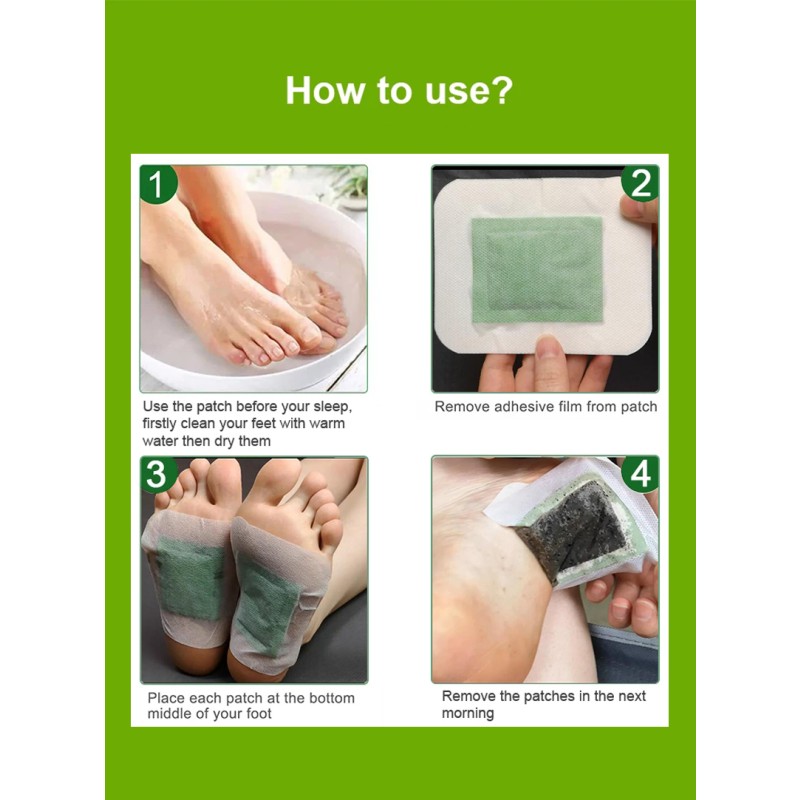 How to use?

1

Use the patch before your sleep, firstly clean your feet with warm water then dry them

2

Remove adhesive film from patch

3

Place each patch at the bottom middle of your foot

4

Remove the patches in the next morning