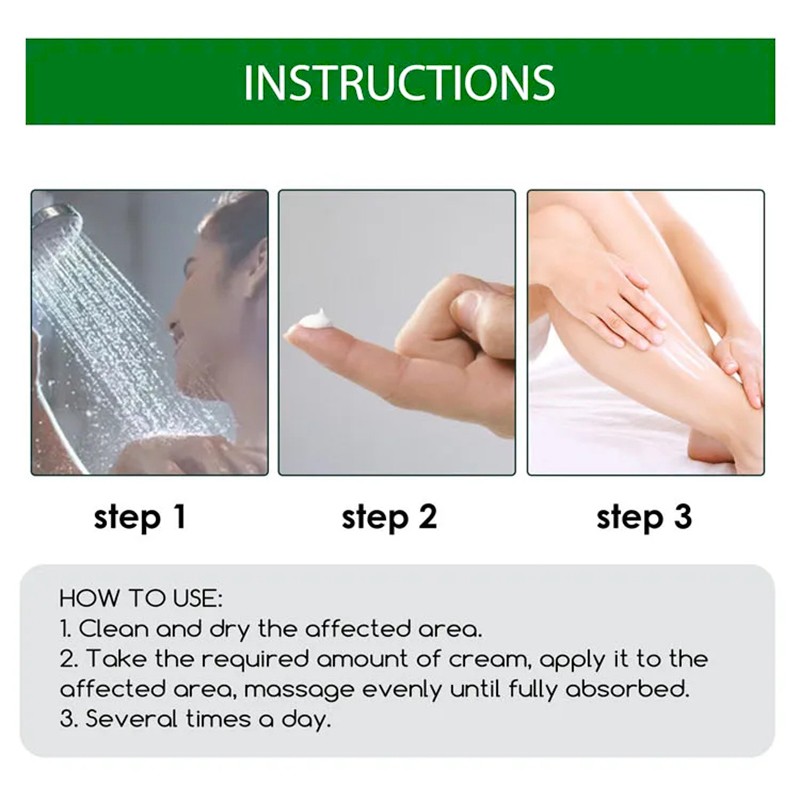 INSTRUCTIONS

step 1

step 2

step 3

HOW TO USE:
1. Clean and dry the affected area.
2. Take the required amount of cream, apply it to the affected area, massage evenly until fully absorbed.
3. Several times a day.