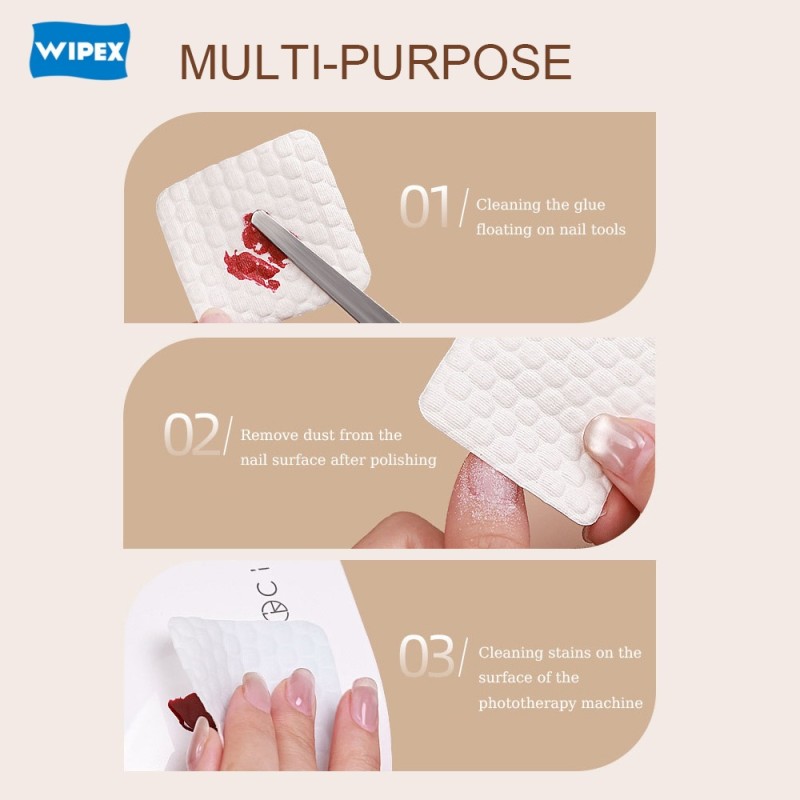 WIPEX

MULTI-PURPOSE

01/ Cleaning the glue floating on nail tools

02/ Remove dust from the nail surface after polishing

03/ Cleaning stains on the surface of the phototherapy machine