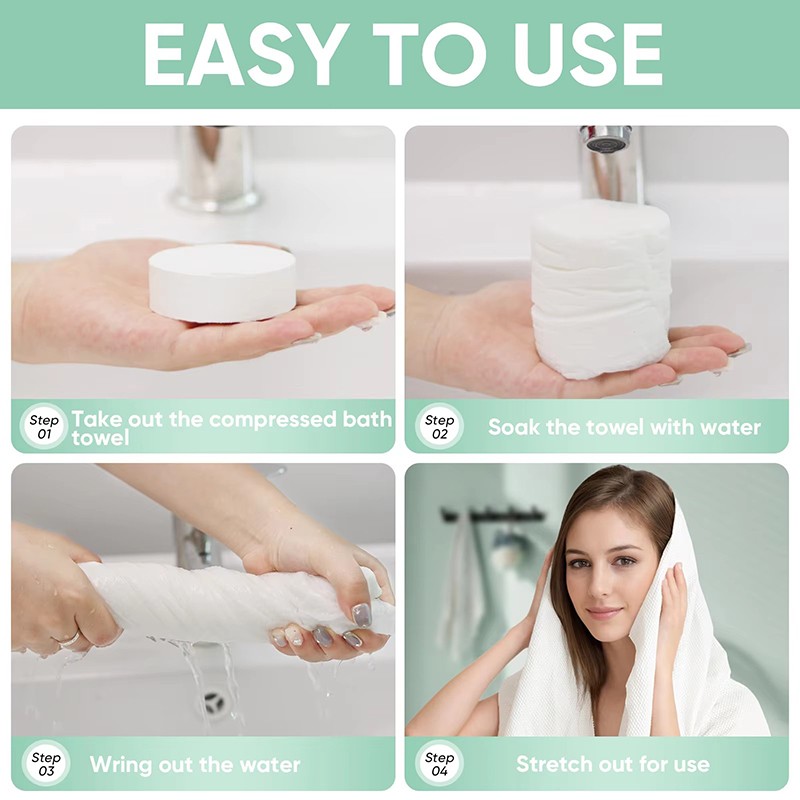 EASY TO USE

Step 01 Take out the compressed bath towel

Step 02 Soak the towel with water

Step 03 Wring out the water

Step 04 Stretch out for use