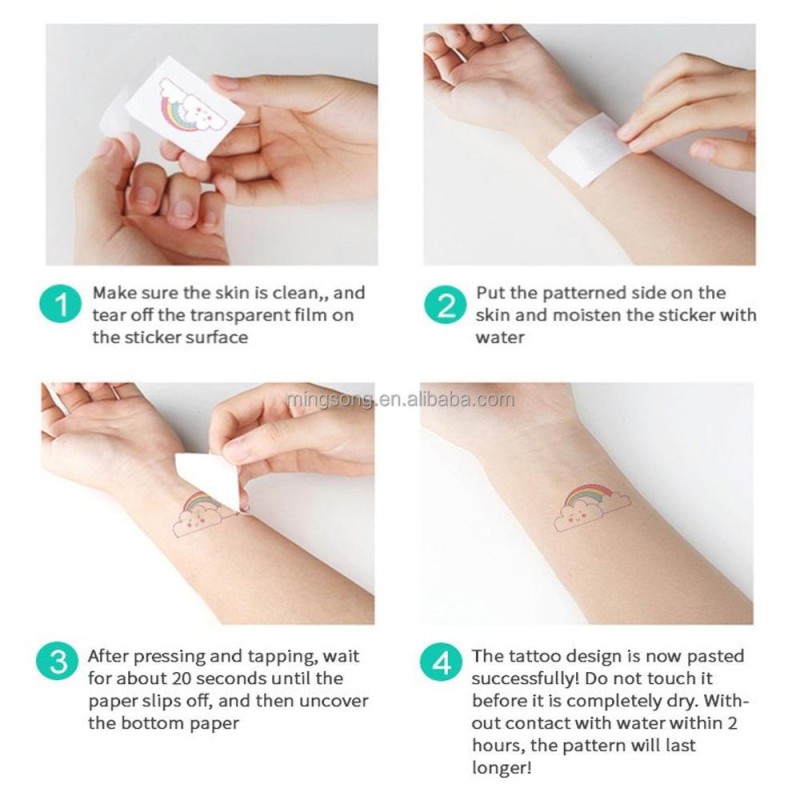 1 Make sure the skin is clean,, and tear off the transparent film on the sticker surface

2 Put the patterned side on the skin and moisten the sticker with water

mingsong.en.alibaba.com

3 After pressing and tapping, wait for about 20 seconds until the paper slips off, and then uncover the bottom paper

4 The tattoo design is now pasted successfully! Do not touch it before it is completely dry. Without contact with water within 2 hours, the pattern will last longer!