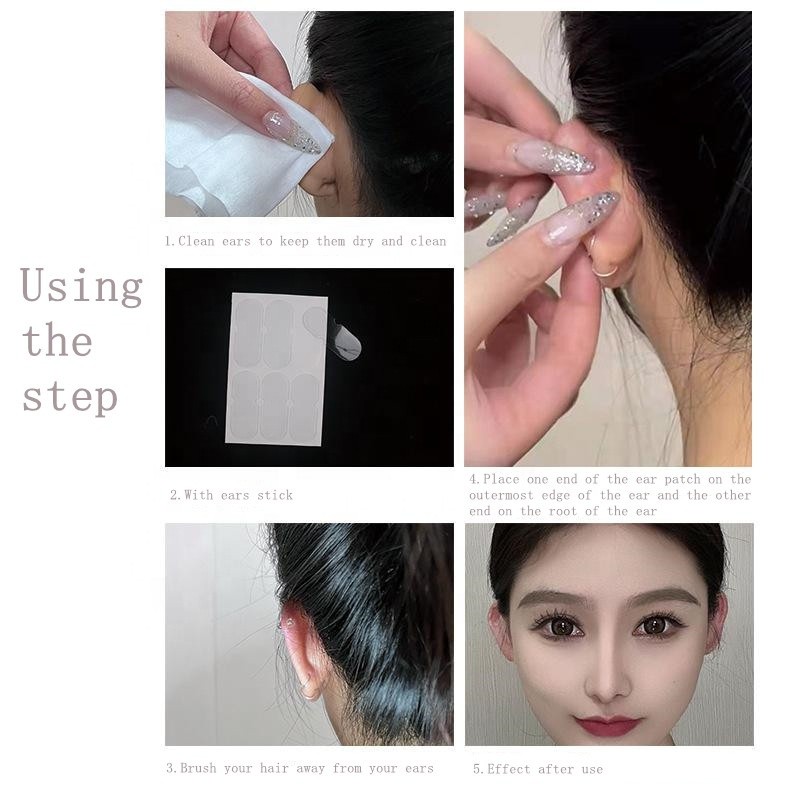 Using the step

1.Clean ears to keep them dry and clean

2.With ears stick

3.Brush your hair away from your ears

4.Place one end of the ear patch on the outermost edge of the ear and the other end on the root of the ear

5.Effect after use