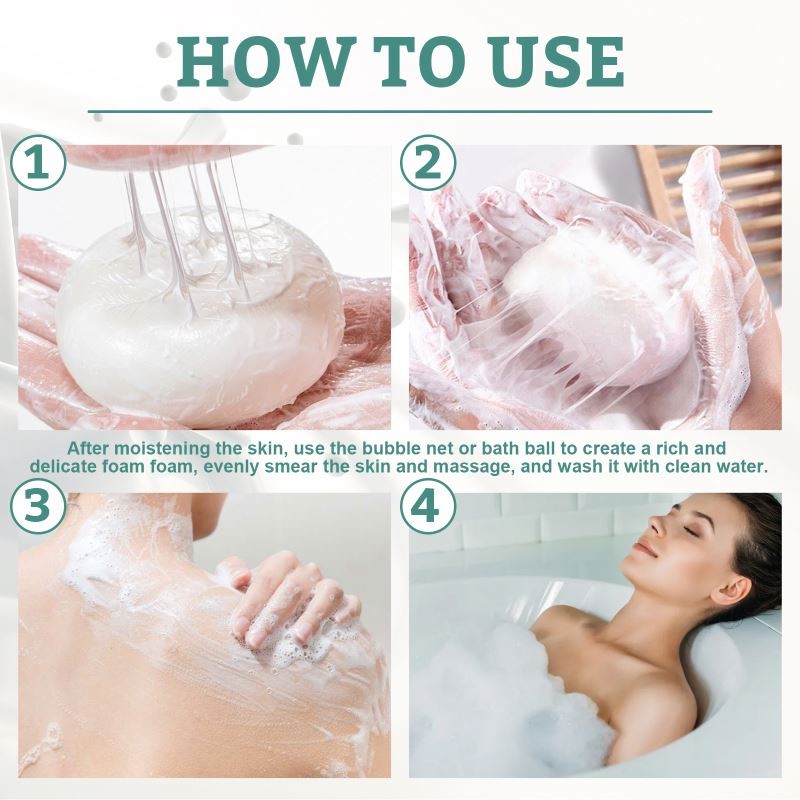 HOW TO USE

1

2

After moistening the skin, use the bubble net or bath ball to create a rich and delicate foam foam, evenly smear the skin and massage, and wash it with clean water.

3

4