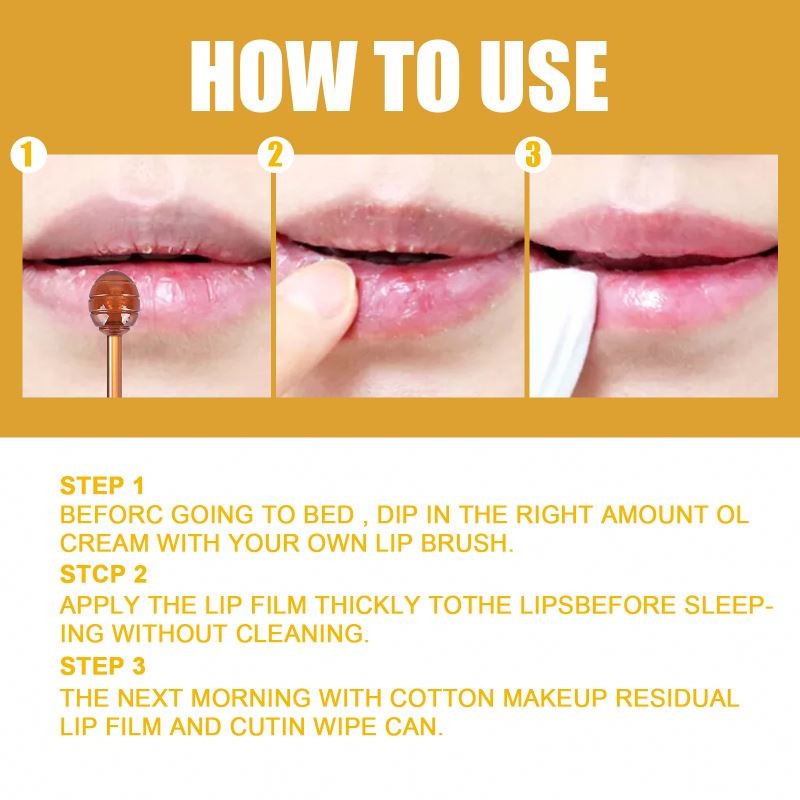 HOW TO USE

1

2

3

STEP 1
BEFORC GOING TO BED , DIP IN THE RIGHT AMOUNT OL CREAM WITH YOUR OWN LIP BRUSH.
STCP 2
APPLY THE LIP FILM THICKLY TOTHE LIPSBEFORE SLEEPING WITHOUT CLEANING.
STEP 3
THE NEXT MORNING WITH COTTON MAKEUP RESIDUAL LIP FILM AND CUTIN WIPE CAN.