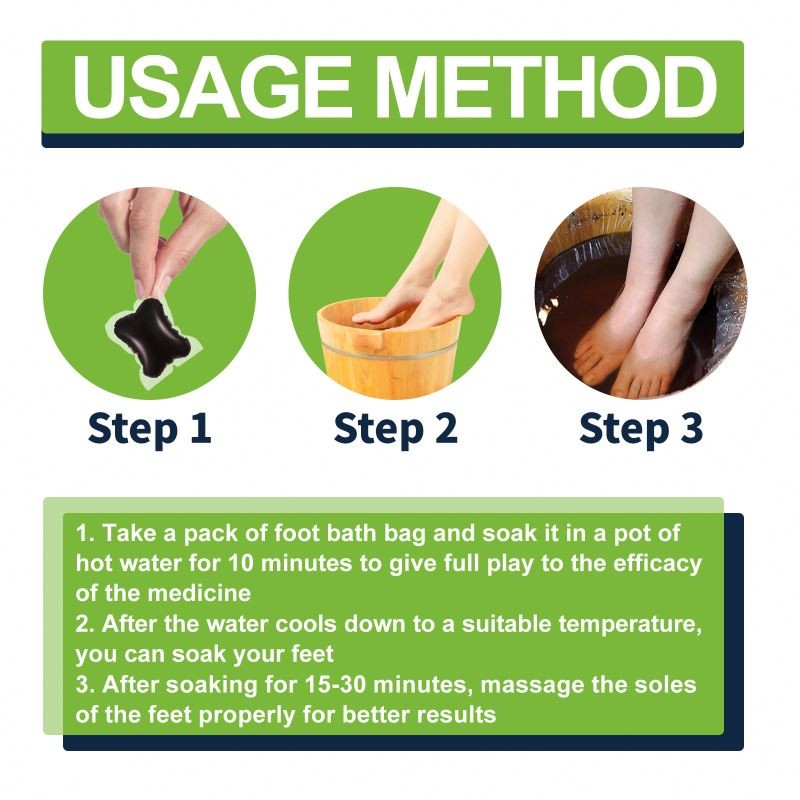 USAGE METHOD

Step 1

Step 2

Step 3

1. Take a pack of foot bath bag and soak it in a pot of hot water for 10 minutes to give full play to the efficacy of the medicine
2. After the water cools down to a suitable temperature, you can soak your feet
3. After soaking for 15-30 minutes, massage the soles of the feet properly for better results