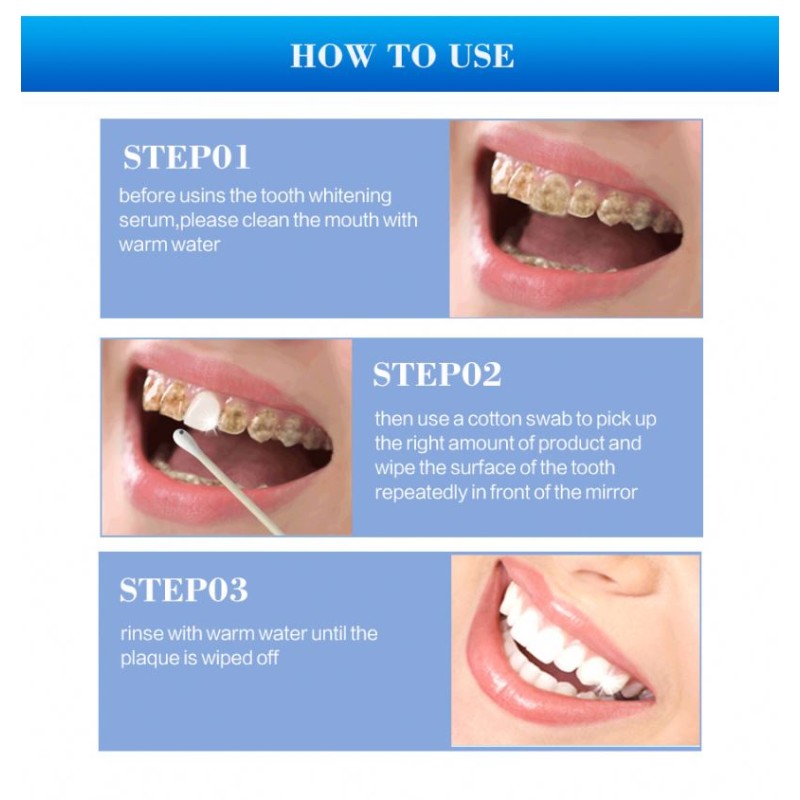 HOW TO USE

STEP01

before usins the tooth whitening serum,please clean the mouth with warm water

STEP02

then use a cotton swab to pick up the right amount of product and wipe the surface of the tooth repeatedly in front of the mirror

STEP03

rinse with warm water until the plaque is wiped off