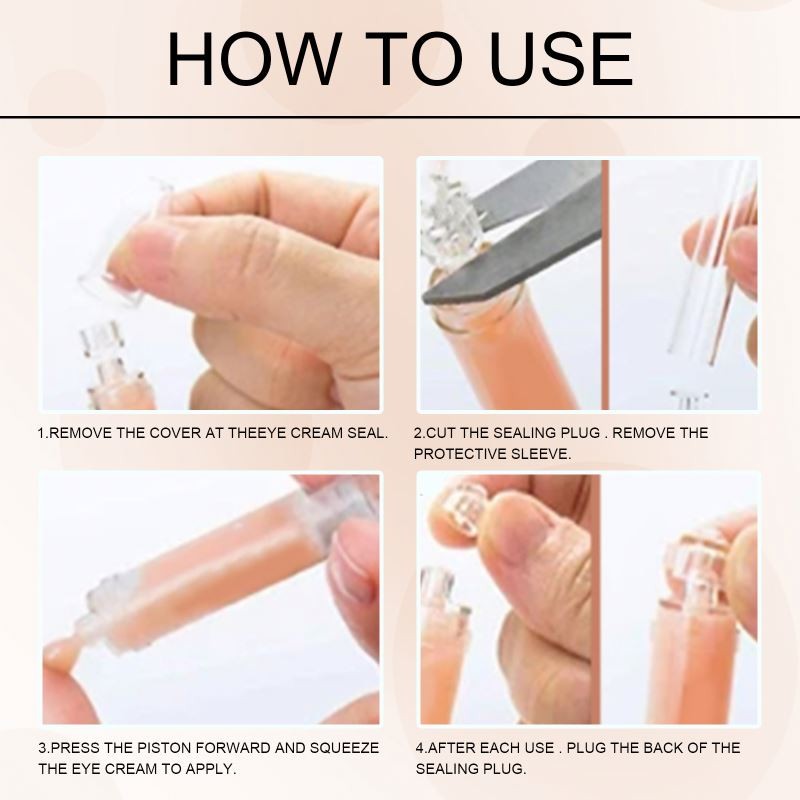 HOW TO USE

1.REMOVE THE COVER AT THEEYE CREAM SEAL.

2.CUT THE SEALING PLUG . REMOVE THE PROTECTIVE SLEEVE.

3.PRESS THE PISTON FORWARD AND SQUEEZE THE EYE CREAM TO APPLY.

4.AFTER EACH USE . PLUG THE BACK OF THE SEALING PLUG.