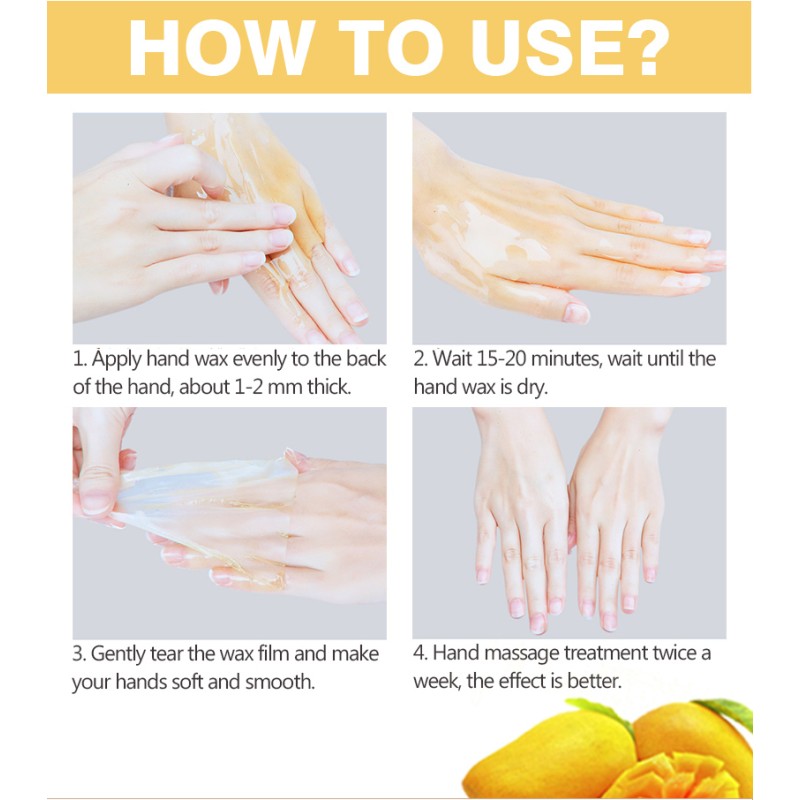 HOW TO USE?

1. Apply hand wax evenly to the back of the hand, about 1-2 mm thick.

2. Wait 15-20 minutes, wait until the hand wax is dry.

3. Gently tear the wax film and make your hands soft and smooth.

4. Hand massage treatment twice a week, the effect is better.