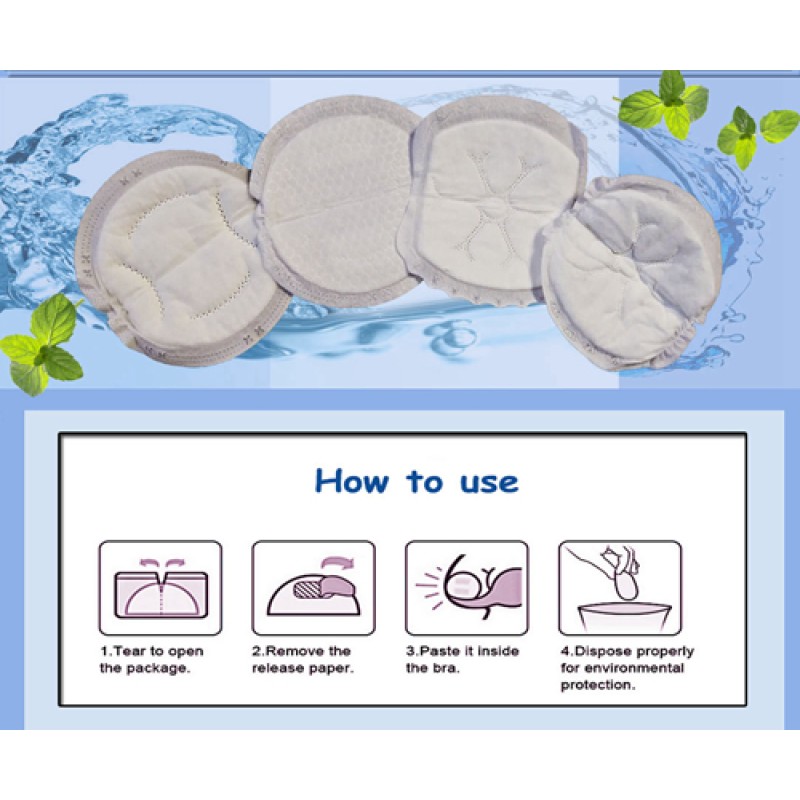 How to use

1.Tear to open the package.

2.Remove the release paper.

3.Paste it inside the bra.

4.Dispose properly for environmental protection.