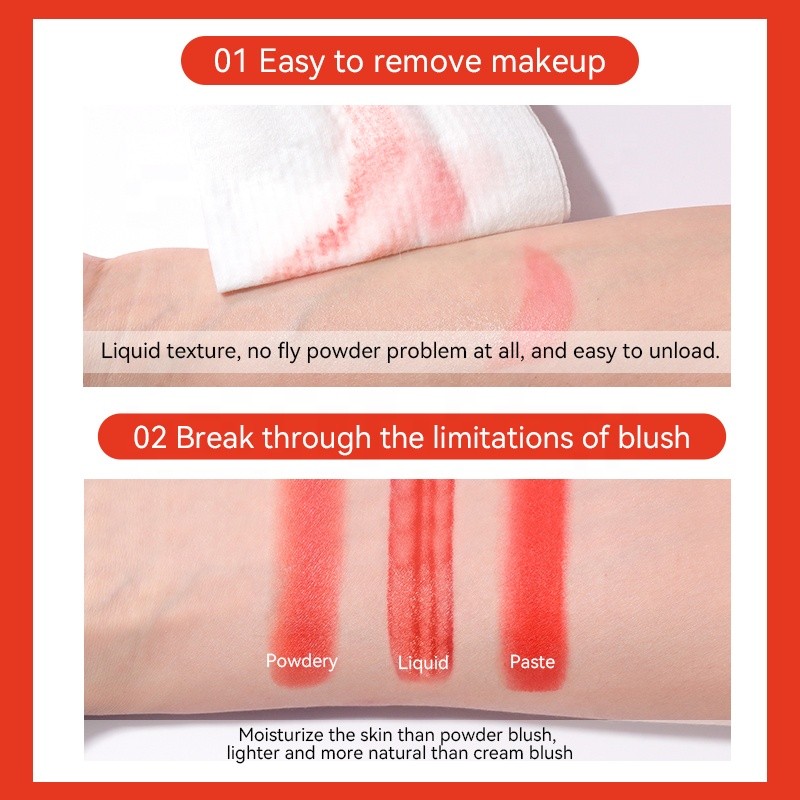 01 Easy to remove makeup

Liquid texture, no fly powder problem at all, and easy to unload.

02 Break through the limitations of blush

Powdery

Liquid

Paste

Moisturize the skin than powder blush, lighter and more natural than cream blush