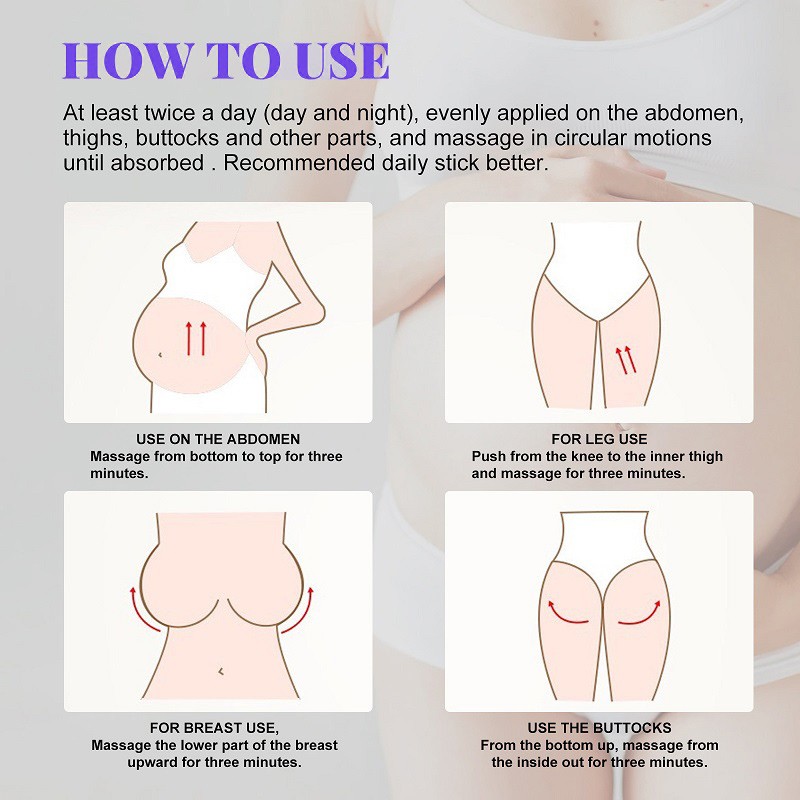 HOW TO USE

At least twice a day (day and night), evenly applied on the abdomen, thighs, buttocks and other parts, and massage in circular motions until absorbed . Recommended daily stick better.

USE ON THE ABDOMEN
Massage from bottom to top for three minutes.

FOR LEG USE
Push from the knee to the inner thigh and massage for three minutes.

FOR BREAST USE,
Massage the lower part of the breast upward for three minutes.

USE THE BUTTOCKS
From the bottom up, massage from the inside out for three minutes.