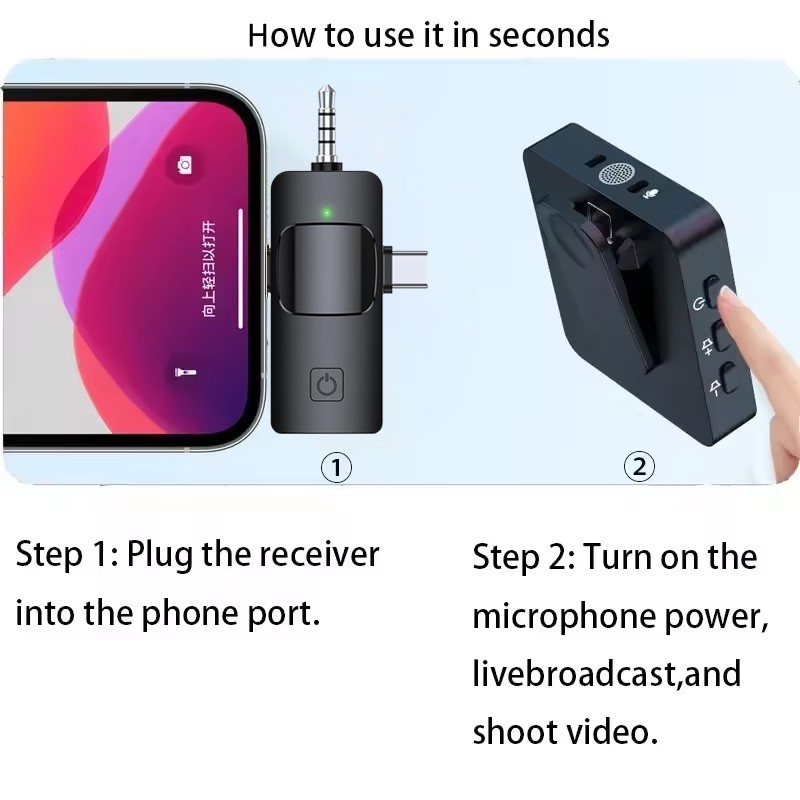 How to use it in seconds

向上轻扫以打开

①

②

Step 1: Plug the receiver into the phone port.

Step 2: Turn on the microphone power, livebroadcast,and shoot video.