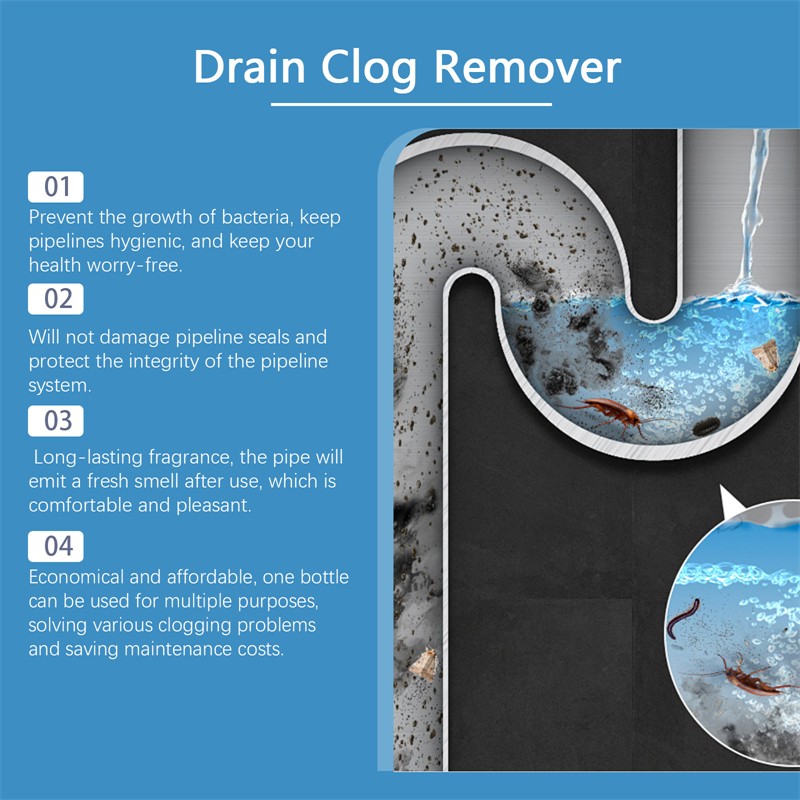 Drain Clog Remover

01
Prevent the growth of bacteria, keep pipelines hygienic, and keep your health worry-free.

02
Will not damage pipeline seals and protect the integrity of the pipeline system.

03
Long-lasting fragrance, the pipe will emit a fresh smell after use, which is comfortable and pleasant.

04
Economical and affordable, one bottle can be used for multiple purposes, solving various clogging problems and saving maintenance costs.