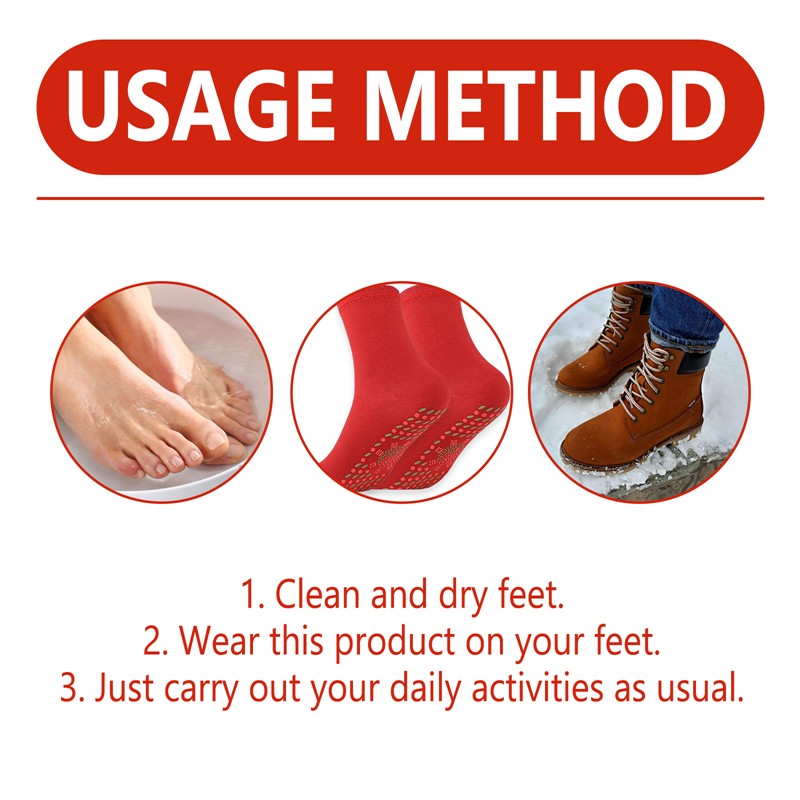 USAGE METHOD

1. Clean and dry feet.
2. Wear this product on your feet.
3. Just carry out your daily activities as usual.