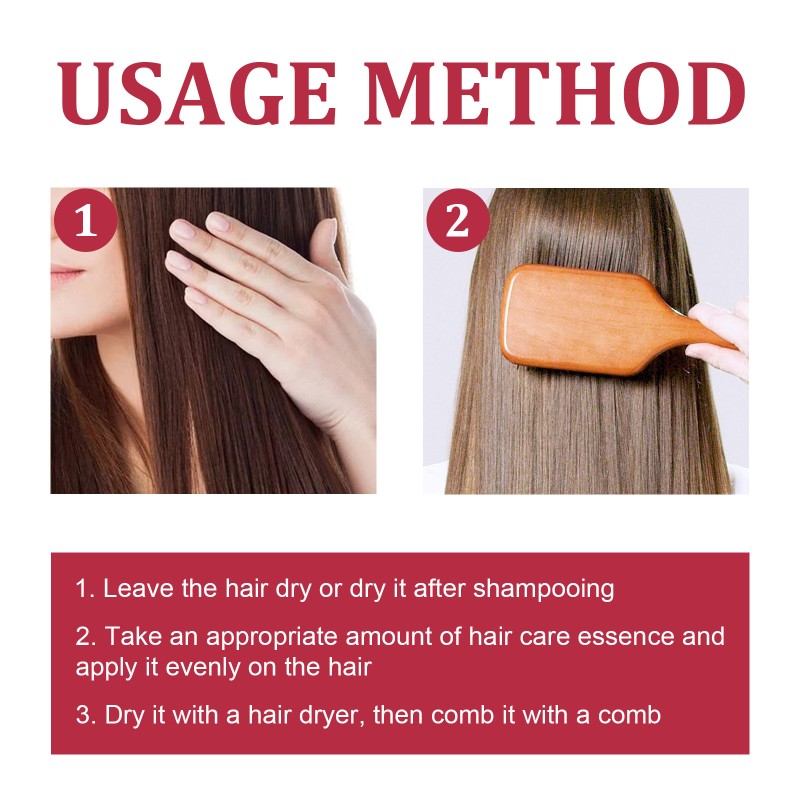 USAGE METHOD

1

2

1. Leave the hair dry or dry it after shampooing

2. Take an appropriate amount of hair care essence and apply it evenly on the hair

3. Dry it with a hair dryer, then comb it with a comb