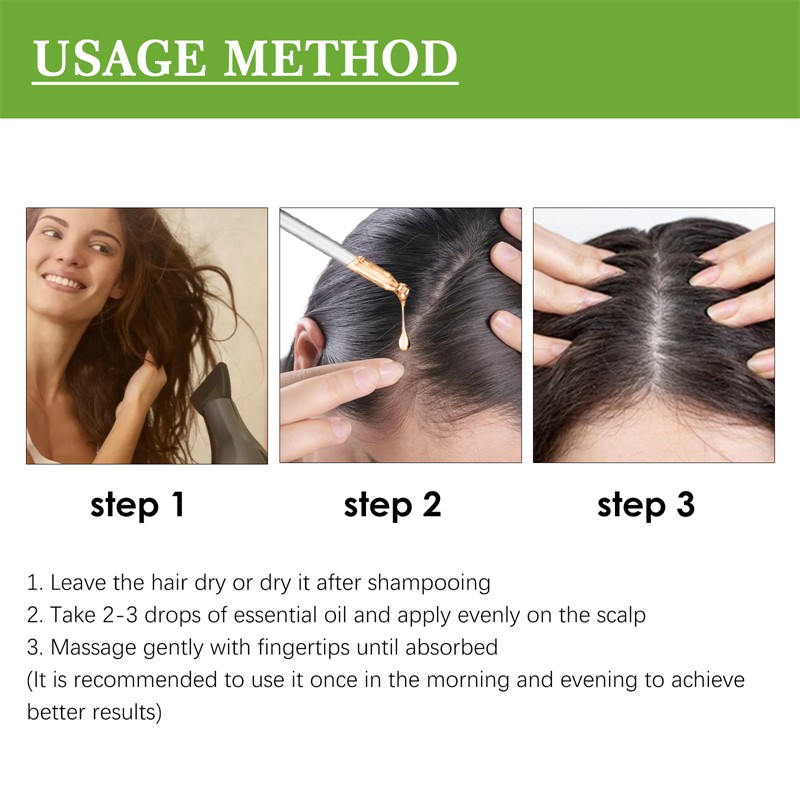 USAGE METHOD

step 1

step 2

step 3

1. Leave the hair dry or dry it after shampooing
2. Take 2-3 drops of essential oil and apply evenly on the scalp
3. Massage gently with fingertips until absorbed
(It is recommended to use it once in the morning and evening to achieve better results)