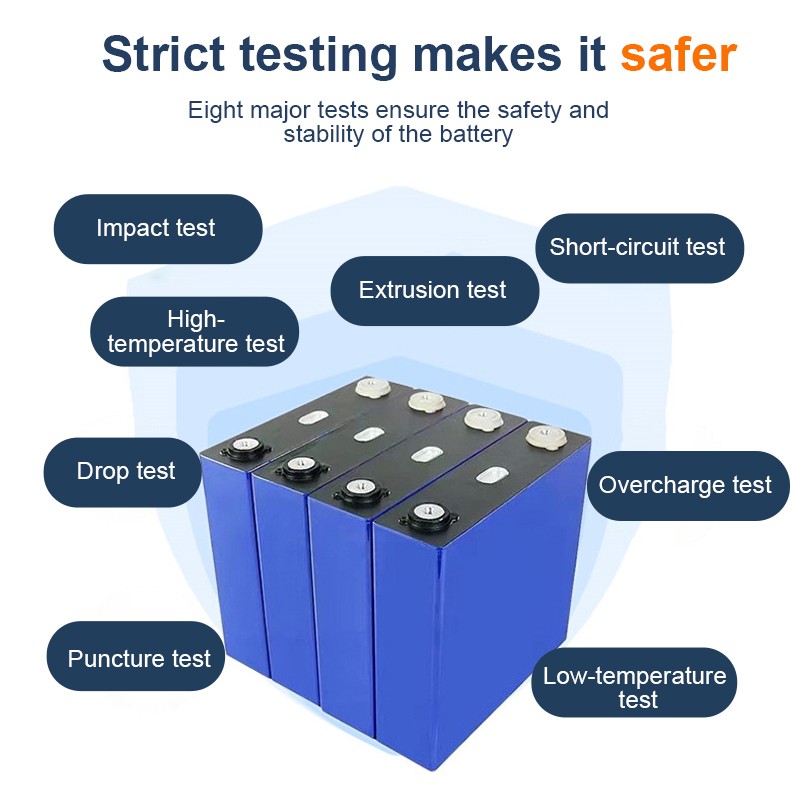 Strict testing makes it safer

Eight major tests ensure the safety and stability of the battery

Impact test

Short-circuit test

Extrusion test

High-temperature test

Drop test

Overcharge test

Puncture test

Low-temperature test