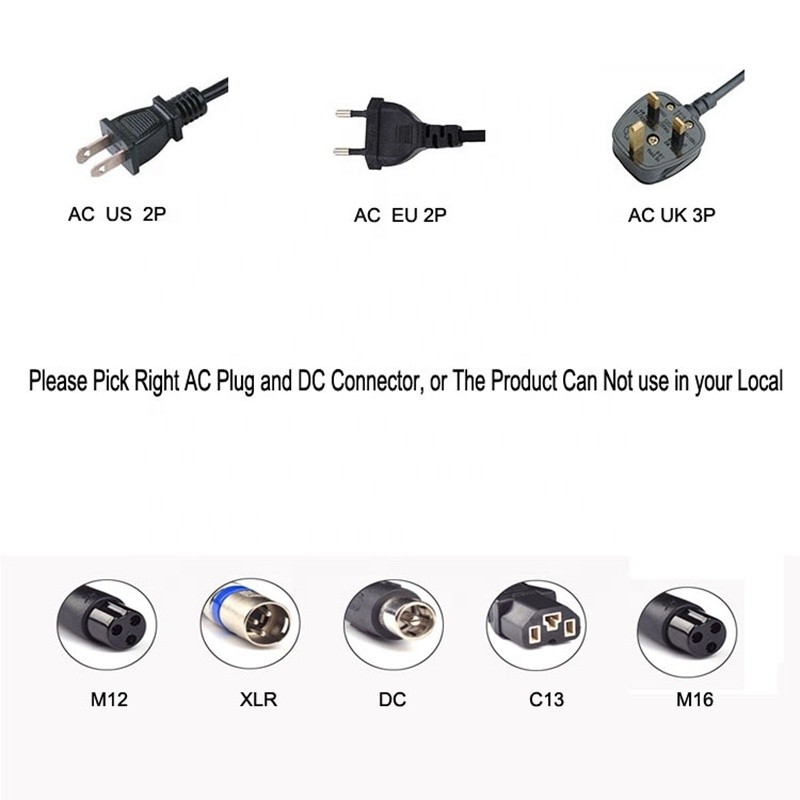 AC US 2P

AC EU 2P

AC UK 3P

Please Pick Right AC Plug and DC Connector, or The Product Can Not use in your Local

M12

XLR

DC

C13

M16