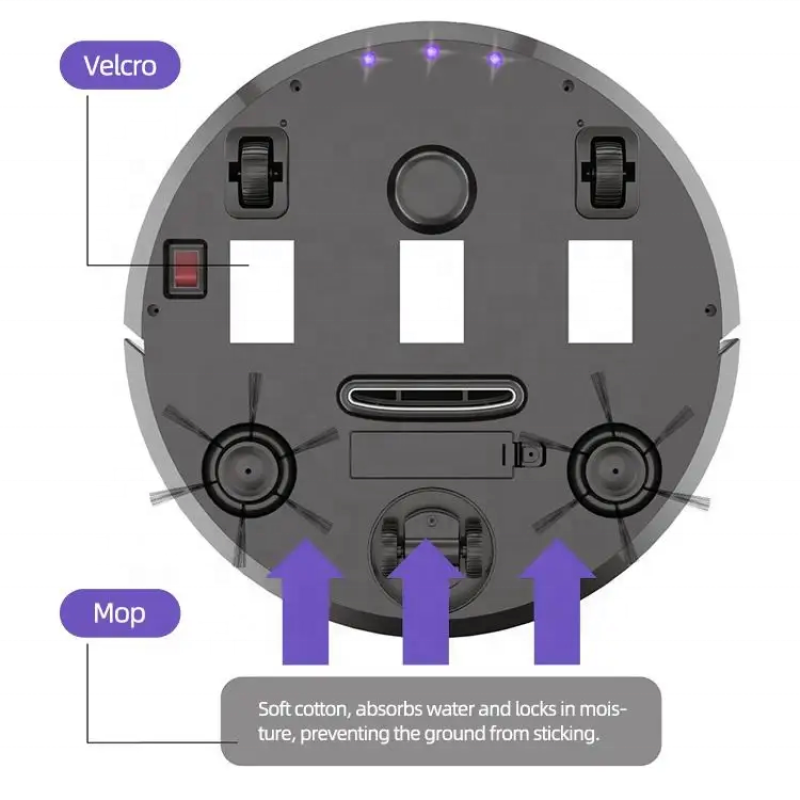 Velcro

Mop

Soft cotton, absorbs water and locks in moisture, preventing the ground from sticking.