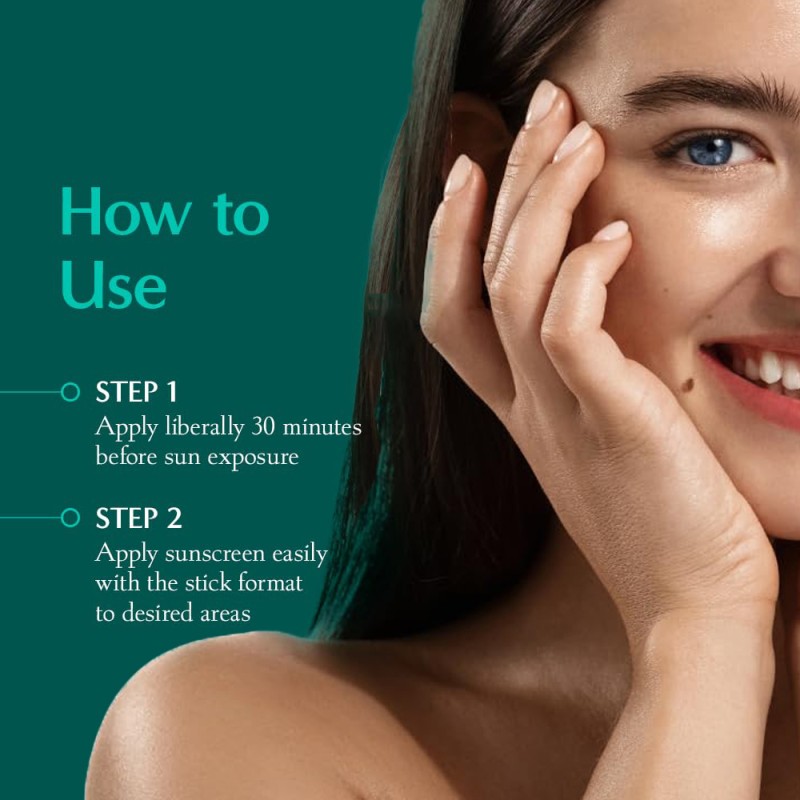 How to Use

STEP 1
Apply liberally 30 minutes before sun exposure

STEP 2
Apply sunscreen easily with the stick format to desired areas