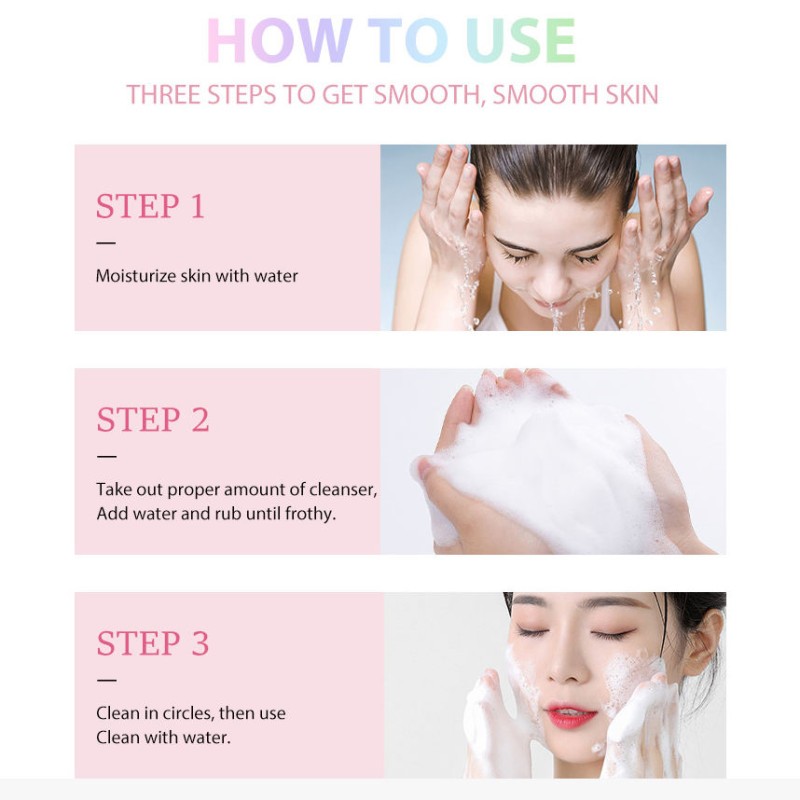 HOW TO USE

THREE STEPS TO GET SMOOTH, SMOOTH SKIN

STEP 1

—

Moisturize skin with water

STEP 2

—

Take out proper amount of cleanser, Add water and rub until frothy.

STEP 3

—

Clean in circles, then use Clean with water.