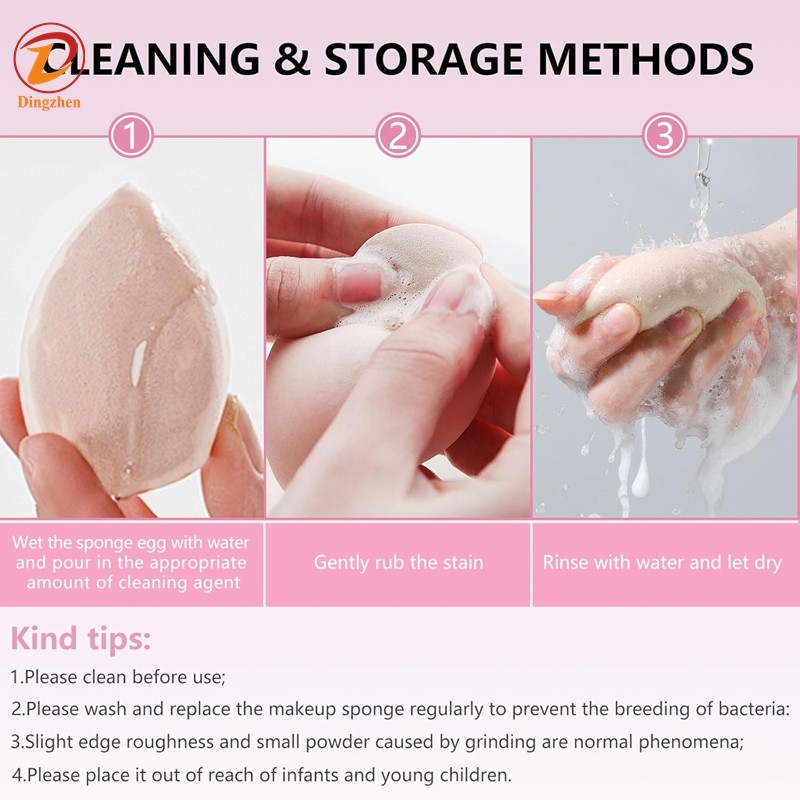 Dingzhen

CLEANING & STORAGE METHODS

1

2

3

Wet the sponge egg with water and pour in the appropriate amount of cleaning agent

Gently rub the stain

Rinse with water and let dry

Kind tips:

1.Please clean before use;

2.Please wash and replace the makeup sponge regularly to prevent the breeding of bacteria:

3.Slight edge roughness and small powder caused by grinding are normal phenomena;

4.Please place it out of reach of infants and young children.