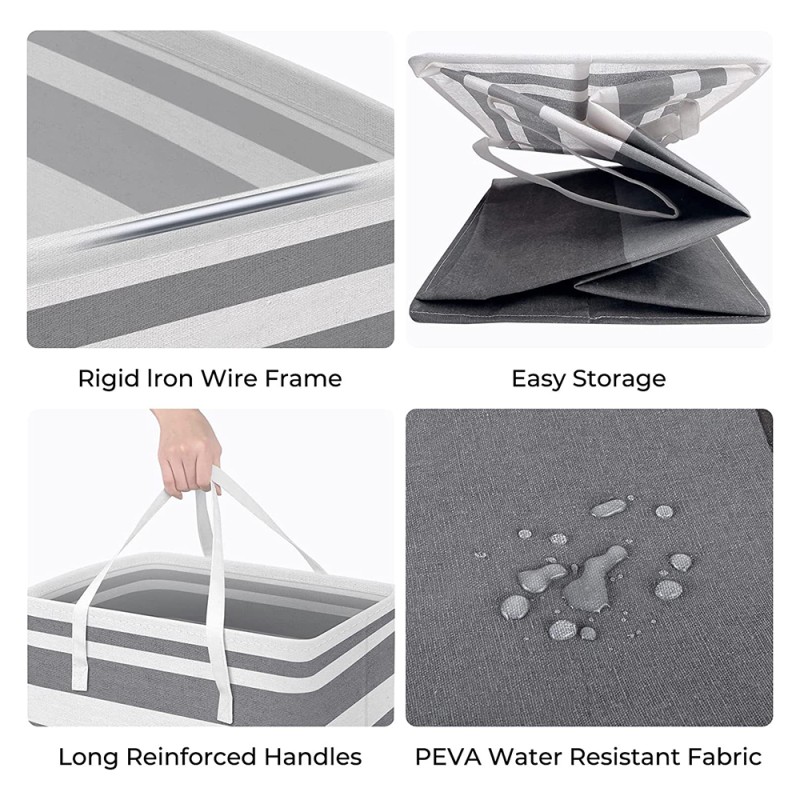 Rigid Iron Wire Frame

Easy Storage

Long Reinforced Handles

PEVA Water Resistant Fabric