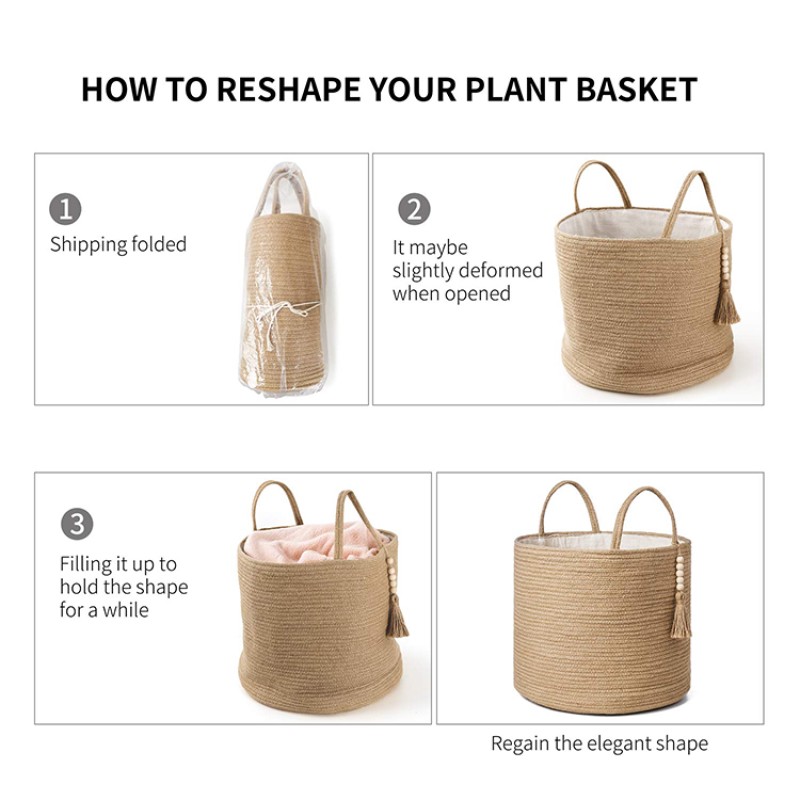 HOW TO RESHAPE YOUR PLANT BASKET

1
Shipping folded

2
It maybe slightly deformed when opened

3
Filling it up to hold the shape for a while

Regain the elegant shape