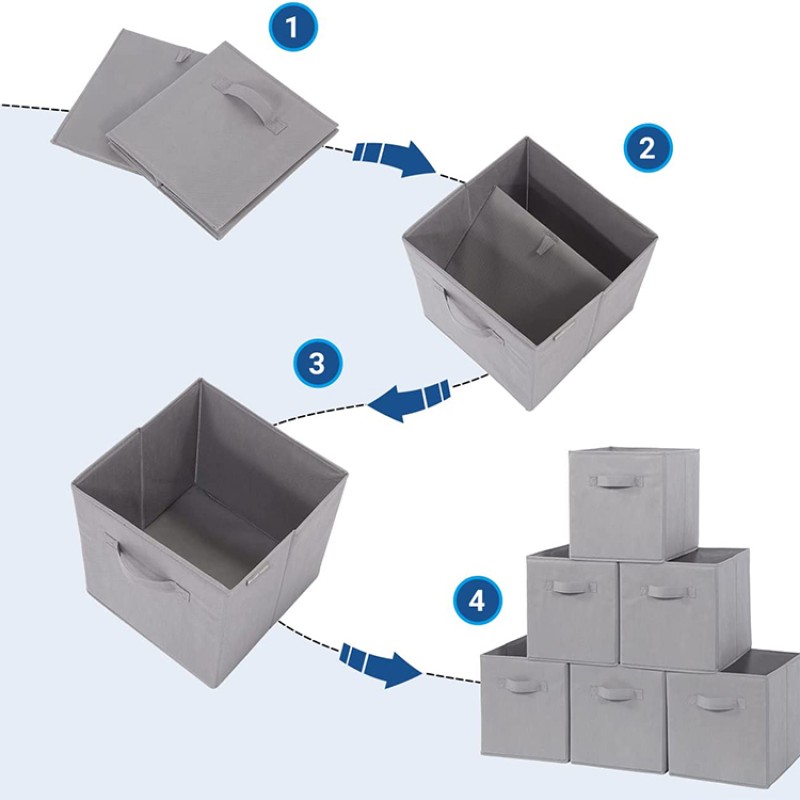 1

2

3

4