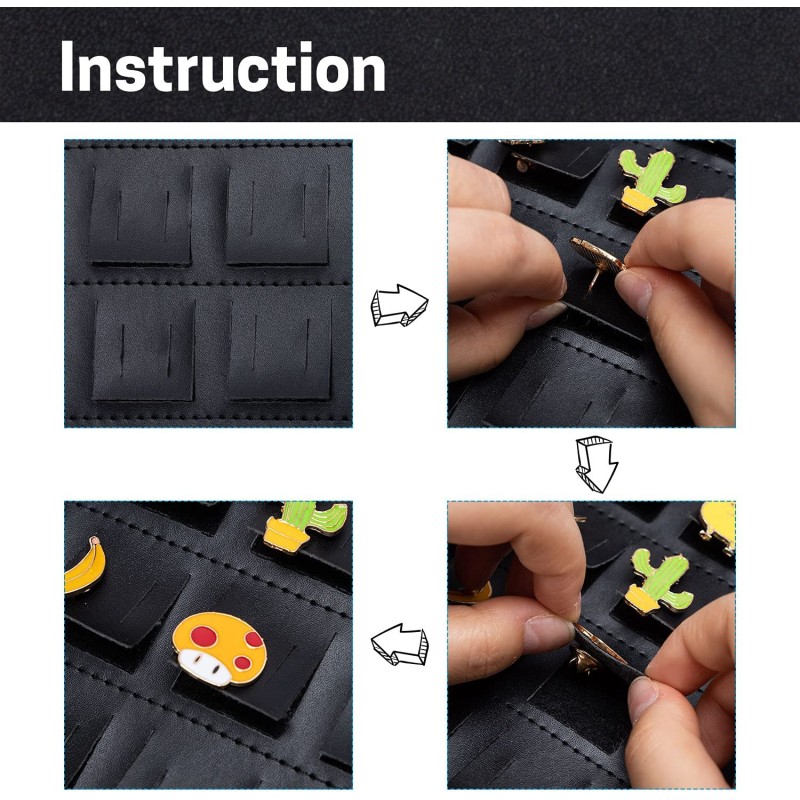 Instruction