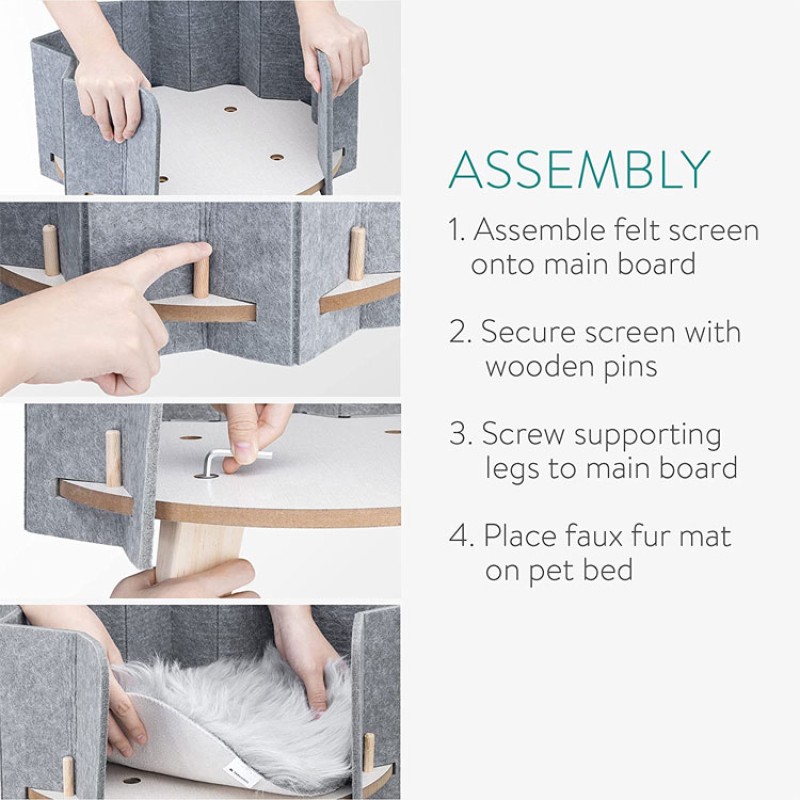 ASSEMBLY

1. Assemble felt screen onto main board

2. Secure screen with wooden pins

3. Screw supporting legs to main board

4. Place faux fur mat on pet bed