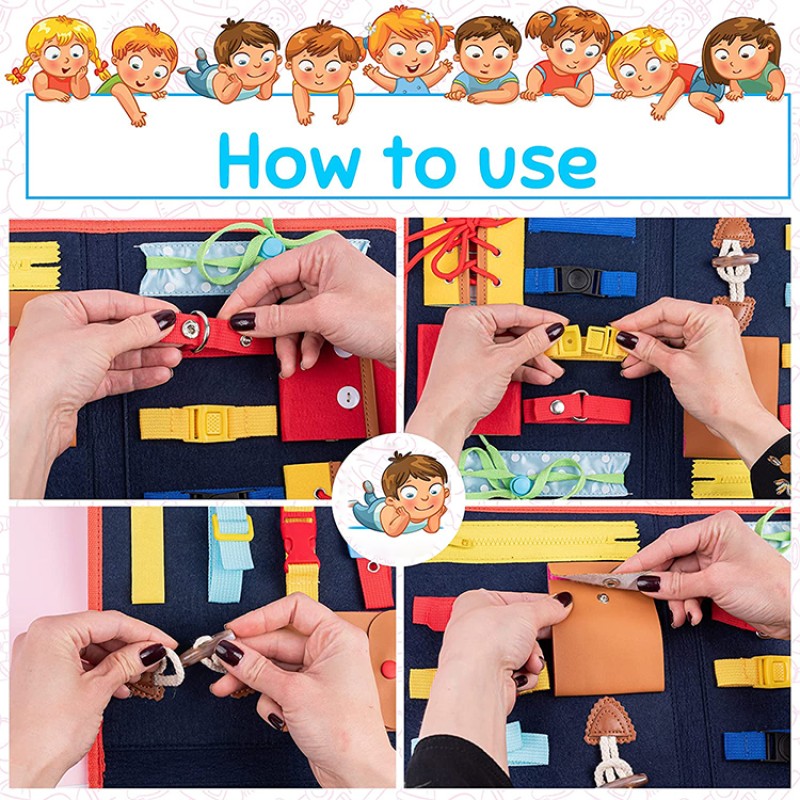 How to use