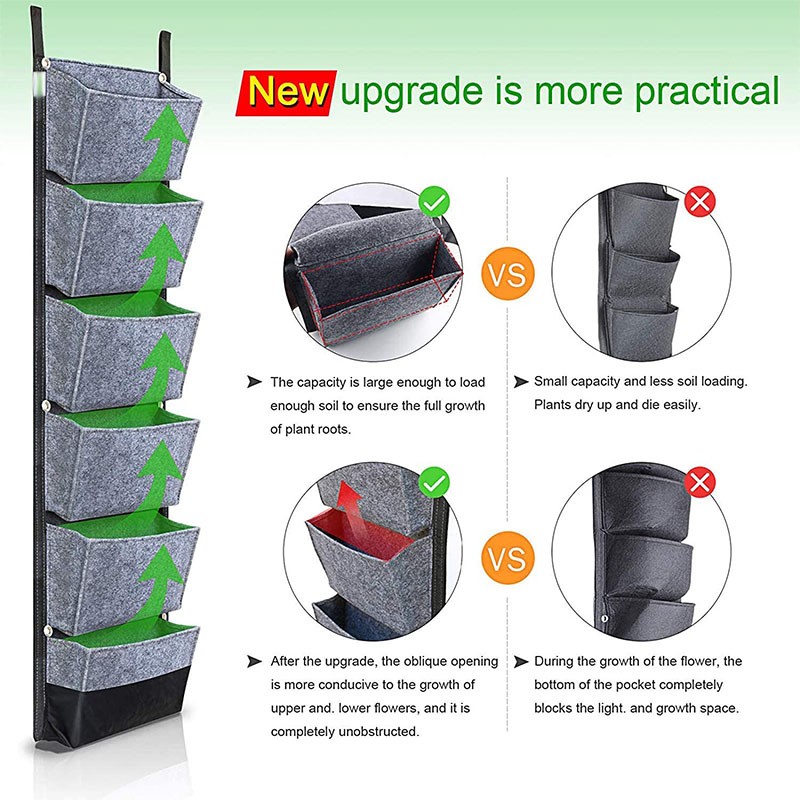 New upgrade is more practical

VS

The capacity is large enough to load enough soil to ensure the full growth of plant roots.

Small capacity and less soil loading. Plants dry up and die easily.

VS

After the upgrade, the oblique opening is more conducive to the growth of upper and. lower flowers, and it is completely unobstructed.

During the growth of the flower, the bottom of the pocket completely blocks the light. and growth space.