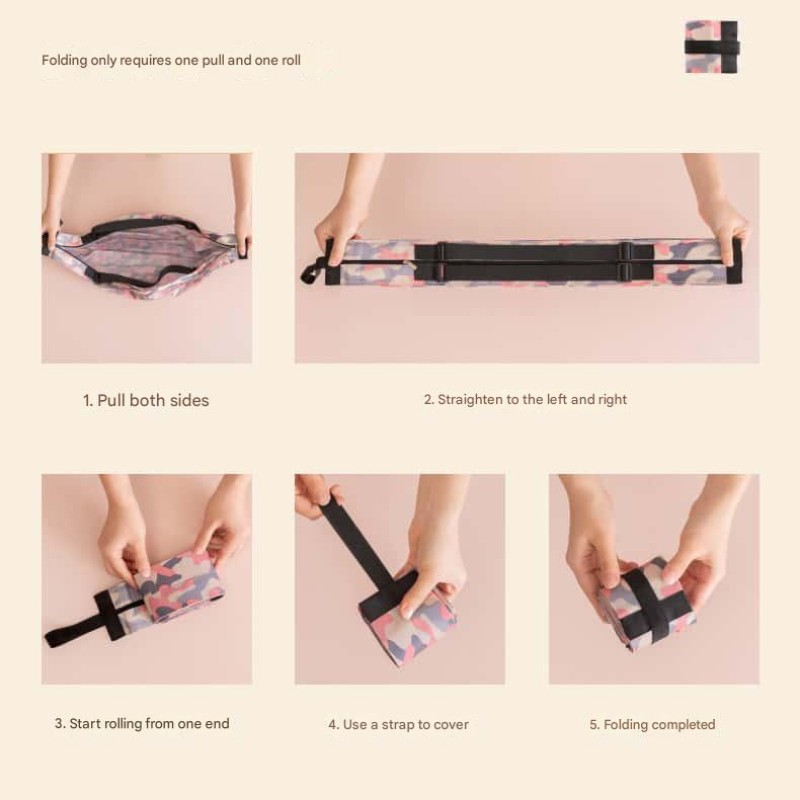 Folding only requires one pull and one roll

1. Pull both sides

2. Straighten to the left and right

3. Start rolling from one end

4. Use a strap to cover

5. Folding completed