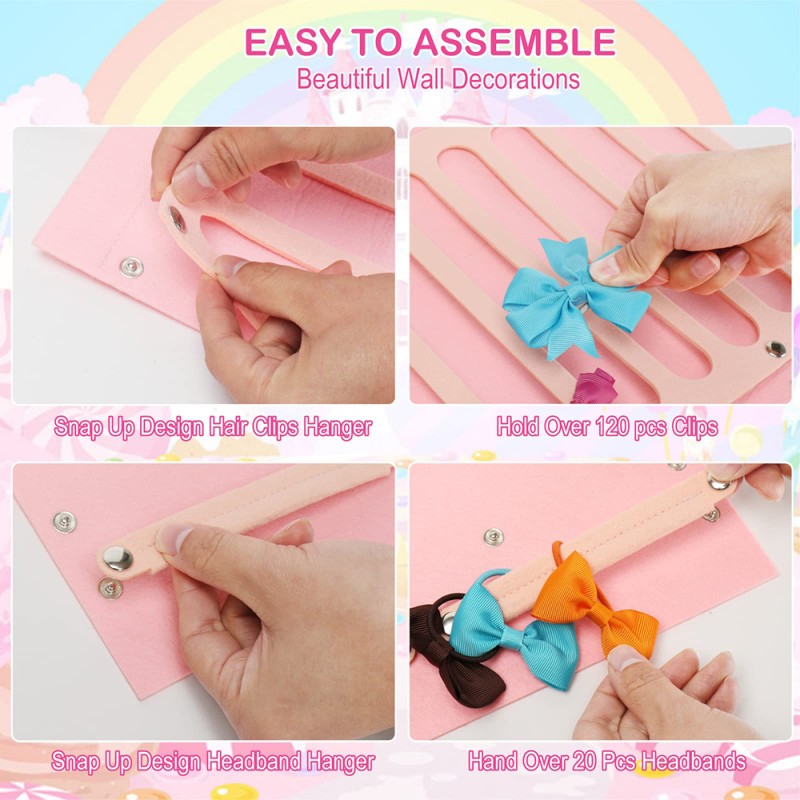 EASY TO ASSEMBLE
Beautiful Wall Decorations

Snap Up Design Hair Clips Hanger

Hold Over 120 pcs Clips

Snap Up Design Headband Hanger

Hand Over 20 Pcs Headbands