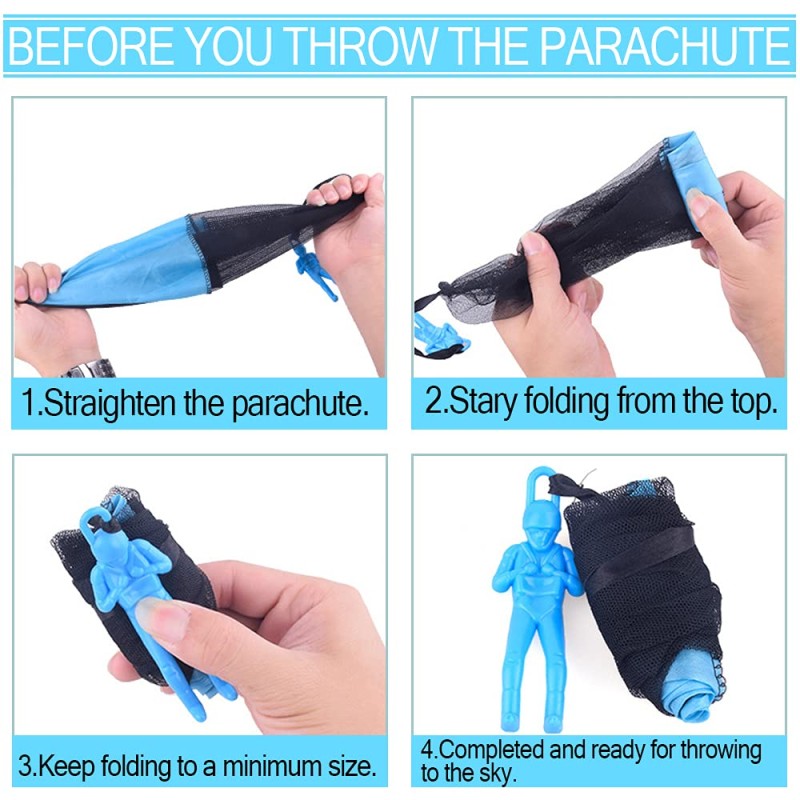 BEFORE YOU THROW THE PARACHUTE

1.Straighten the parachute.

2.Stary folding from the top.

3.Keep folding to a minimum size.

4.Completed and ready for throwing to the sky.