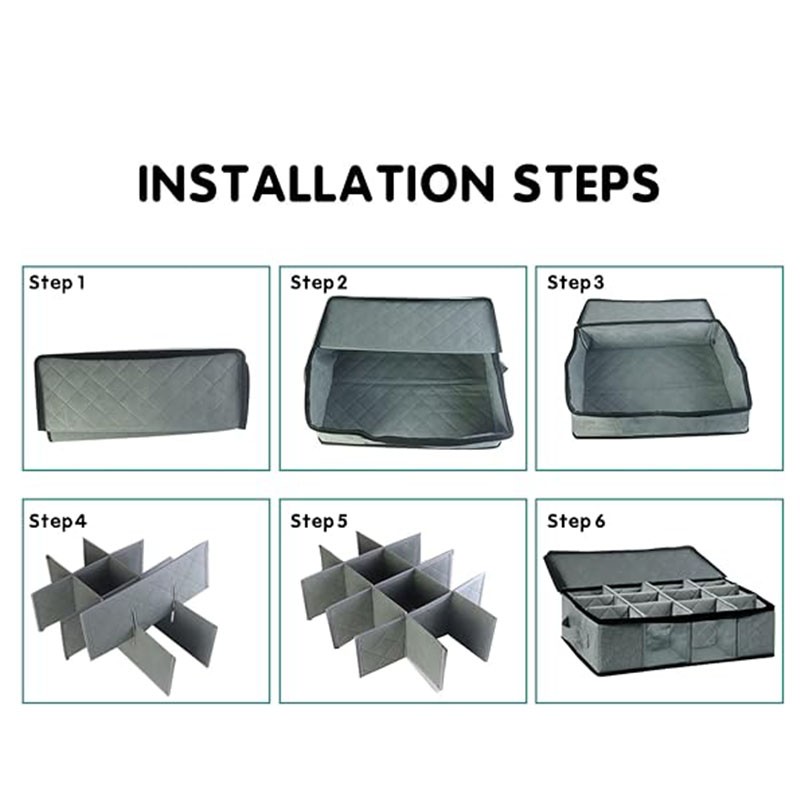 INSTALLATION STEPS

Step 1

Step 2

Step 3

Step 4

Step 5

Step 6