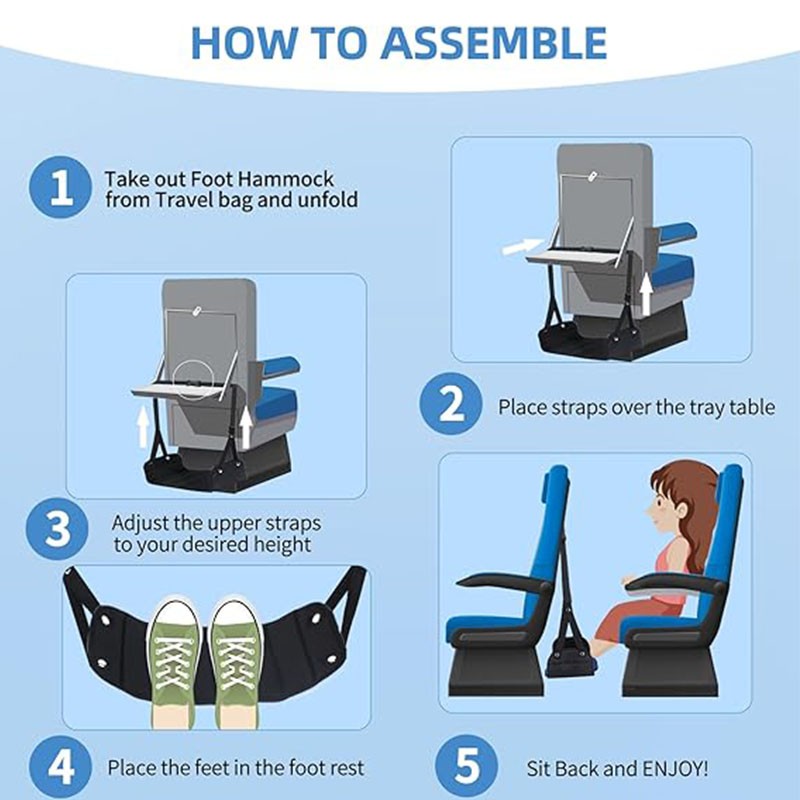 HOW TO ASSEMBLE

1 Take out Foot Hammock from Travel bag and unfold

2 Place straps over the tray table

3 Adjust the upper straps to your desired height

4 Place the feet in the foot rest

5 Sit Back and ENJOY!