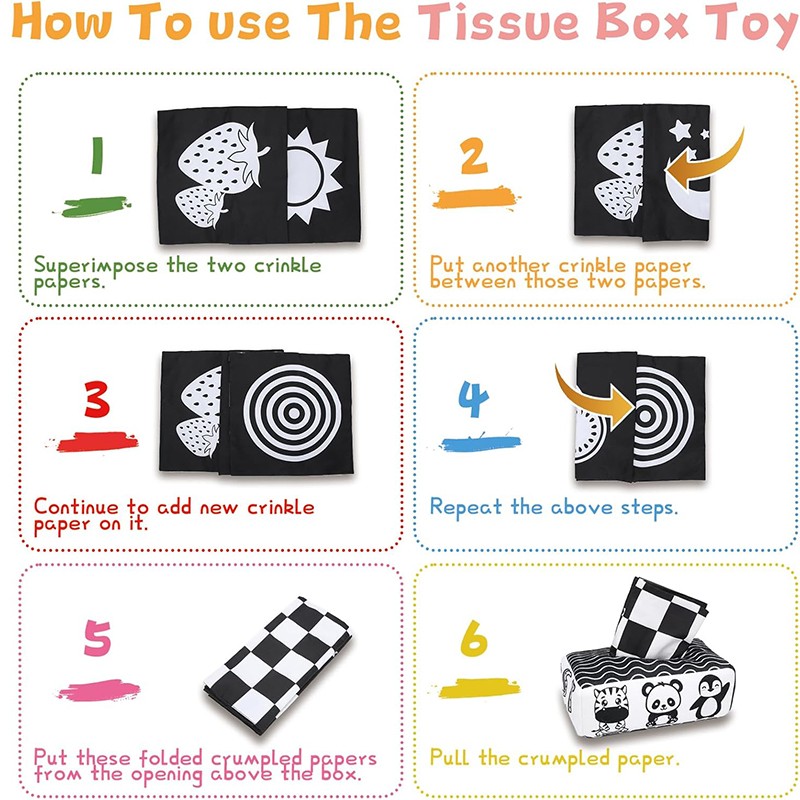 How To use The Tissue Box Toy

1

Superimpose the two crinkle papers.

2

Put another crinkle paper between those two papers.

3

Continue to add new crinkle paper on it.

4

Repeat the above steps.

5

Put these folded crumpled papers from the opening above the box.

6

Pull the crumpled paper.