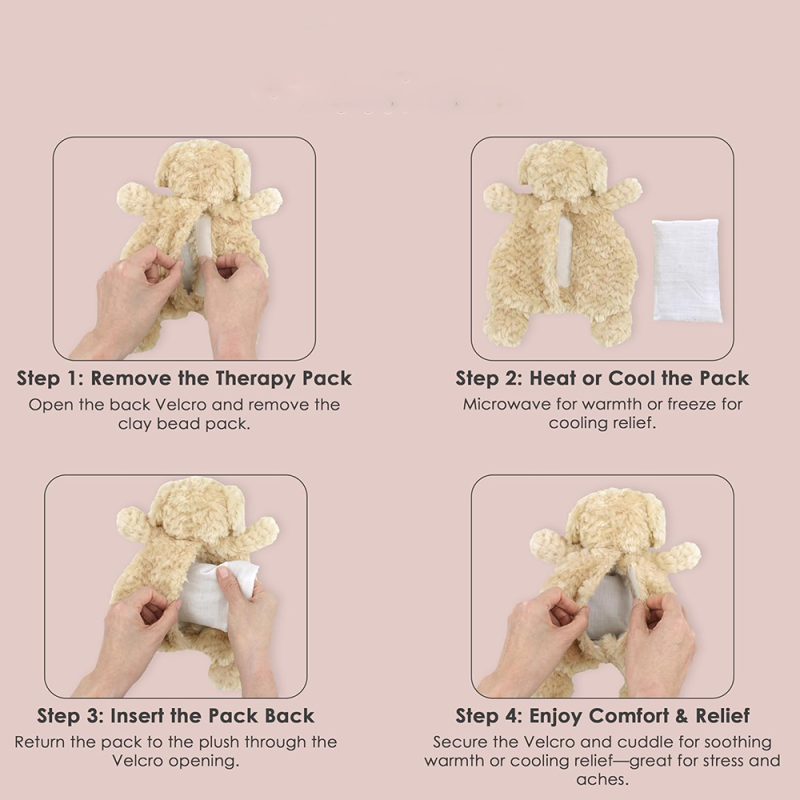 Step 1: Remove the Therapy Pack
Open the back Velcro and remove the clay bead pack.

Step 2: Heat or Cool the Pack
Microwave for warmth or freeze for cooling relief.

Step 3: Insert the Pack Back
Return the pack to the plush through the Velcro opening.

Step 4: Enjoy Comfort & Relief
Secure the Velcro and cuddle for soothing warmth or cooling relief—great for stress and aches.