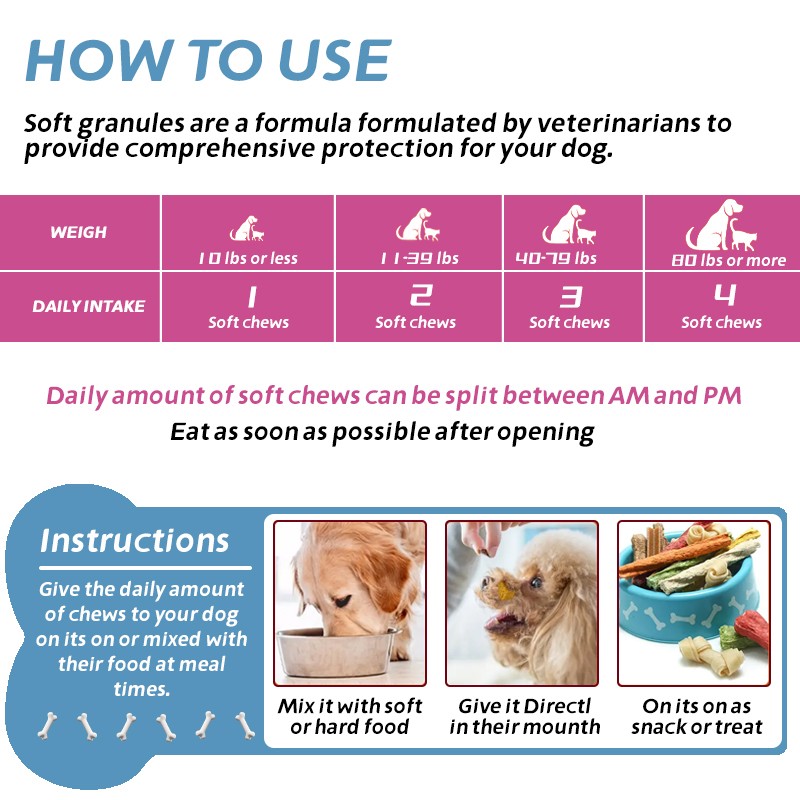 HOW TO USE

Soft granules are a formula formulated by veterinarians to provide comprehensive protection for your dog.

| WEIGH | 10 lbs or less | 11-39 lbs | 40-79 lbs | 80 lbs or more |
|---|---|---|---|---|
| DAILY INTAKE | 1 Soft chews | 2 Soft chews | 3 Soft chews | 4 Soft chews |

Daily amount of soft chews can be split between AM and PM

Eat as soon as possible after opening

Instructions

Give the daily amount of chews to your dog on its on or mixed with their food at meal times.

Mix it with soft or hard food

Give it Directl in their mounth

On its on as snack or treat