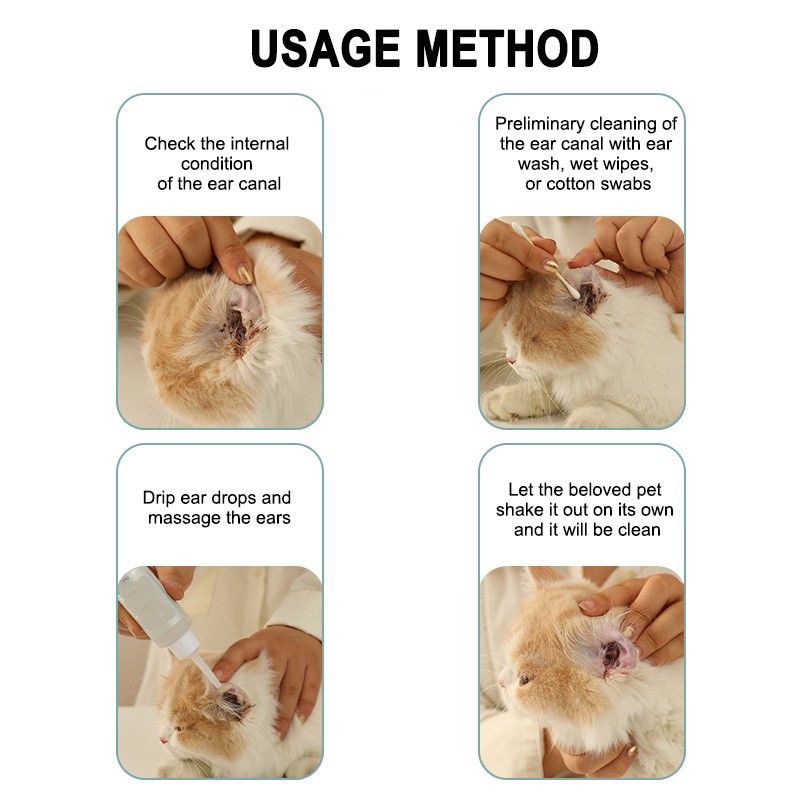 USAGE METHOD

Check the internal condition of the ear canal

Preliminary cleaning of the ear canal with ear wash, wet wipes, or cotton swabs

Drip ear drops and massage the ears

Let the beloved pet shake it out on its own and it will be clean