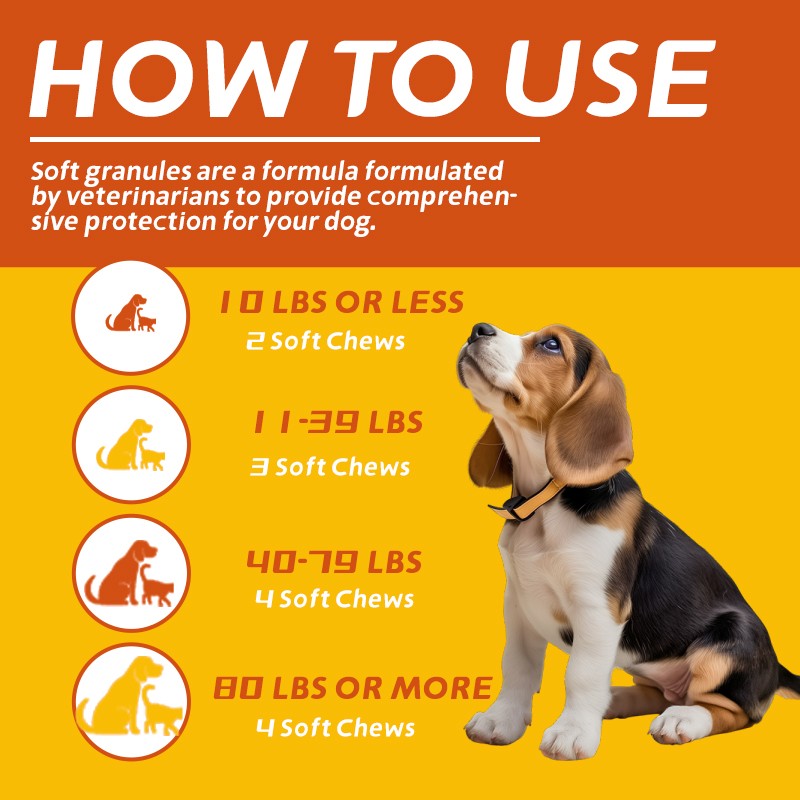 HOW TO USE

Soft granules are a formula formulated by veterinarians to provide comprehensive protection for your dog.

10 LBS OR LESS
2 Soft Chews

11-39 LBS
3 Soft Chews

40-79 LBS
4 Soft Chews

80 LBS OR MORE
4 Soft Chews