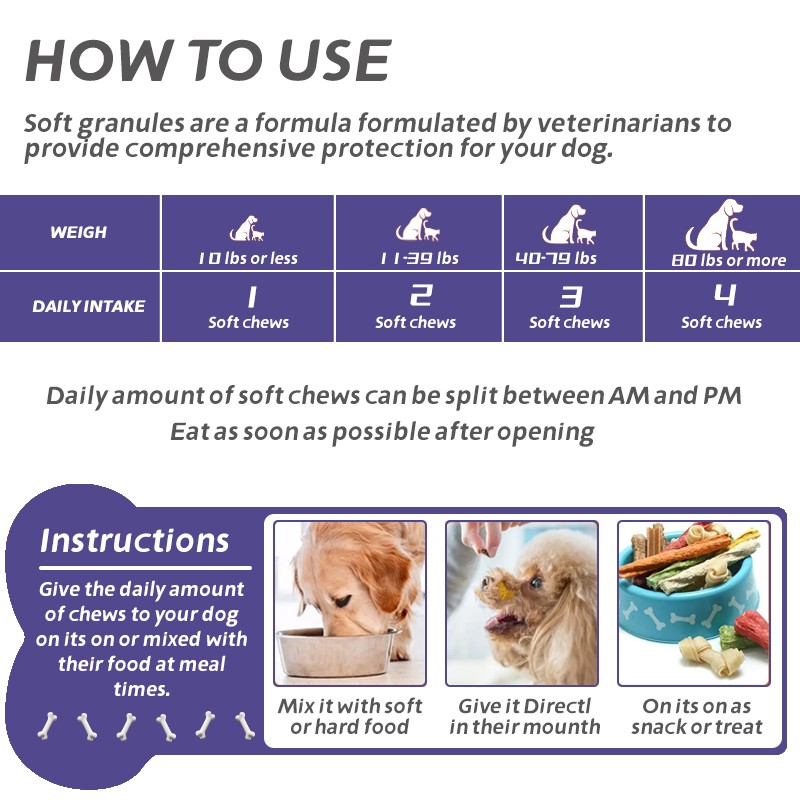 HOW TO USE

Soft granules are a formula formulated by veterinarians to provide comprehensive protection for your dog.

| WEIGH | 10 lbs or less | 11-39 lbs | 40-79 lbs | 80 lbs or more |
|---|---|---|---|---|
| DAILY INTAKE | 1 Soft chews | 2 Soft chews | 3 Soft chews | 4 Soft chews |

Daily amount of soft chews can be split between AM and PM
Eat as soon as possible after opening

Instructions

Give the daily amount of chews to your dog on its on or mixed with their food at meal times.

Mix it with soft or hard food

Give it Directl in their mounth

On its on as snack or treat