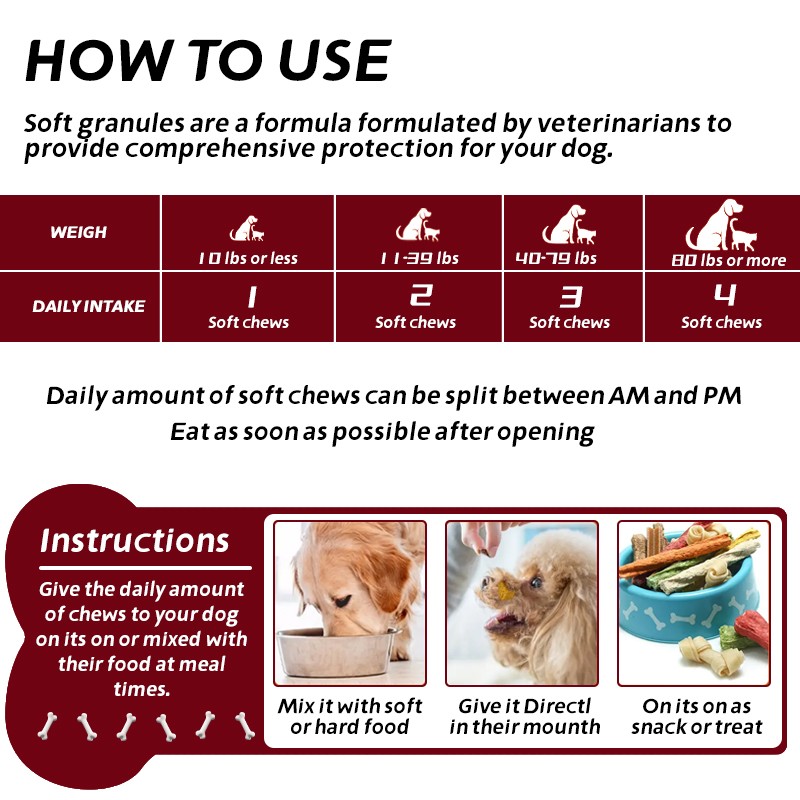 HOW TO USE

Soft granules are a formula formulated by veterinarians to provide comprehensive protection for your dog.

| WEIGH | 10 lbs or less | 11-39 lbs | 40-79 lbs | 80 lbs or more |
|---|---|---|---|---|
| DAILY INTAKE | 1 Soft chews | 2 Soft chews | 3 Soft chews | 4 Soft chews |

Daily amount of soft chews can be split between AM and PM
Eat as soon as possible after opening

Instructions

Give the daily amount of chews to your dog on its on or mixed with their food at meal times.

Mix it with soft or hard food

Give it Directl in their mounth

On its on as snack or treat