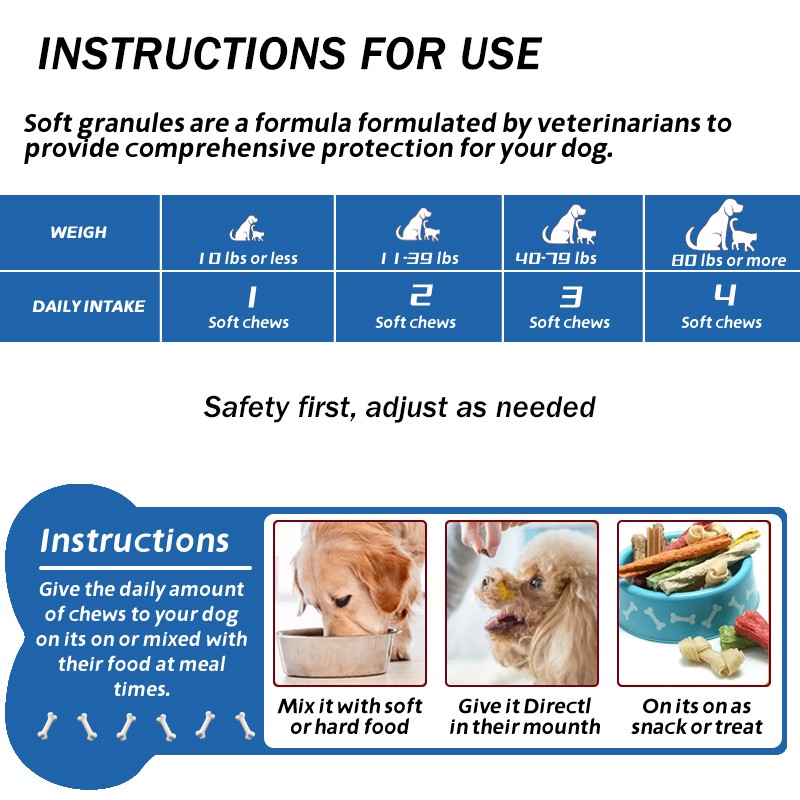 INSTRUCTIONS FOR USE

Soft granules are a formula formulated by veterinarians to provide comprehensive protection for your dog.

| WEIGH | 10 lbs or less | 11-39 lbs | 40-79 lbs | 80 lbs or more |
|---|---|---|---|---|
| DAILY INTAKE | 1 Soft chews | 2 Soft chews | 3 Soft chews | 4 Soft chews |

Safety first, adjust as needed

Instructions

Give the daily amount of chews to your dog on its on or mixed with their food at meal times.

Mix it with soft or hard food

Give it Directl in their mounth

On its on as snack or treat