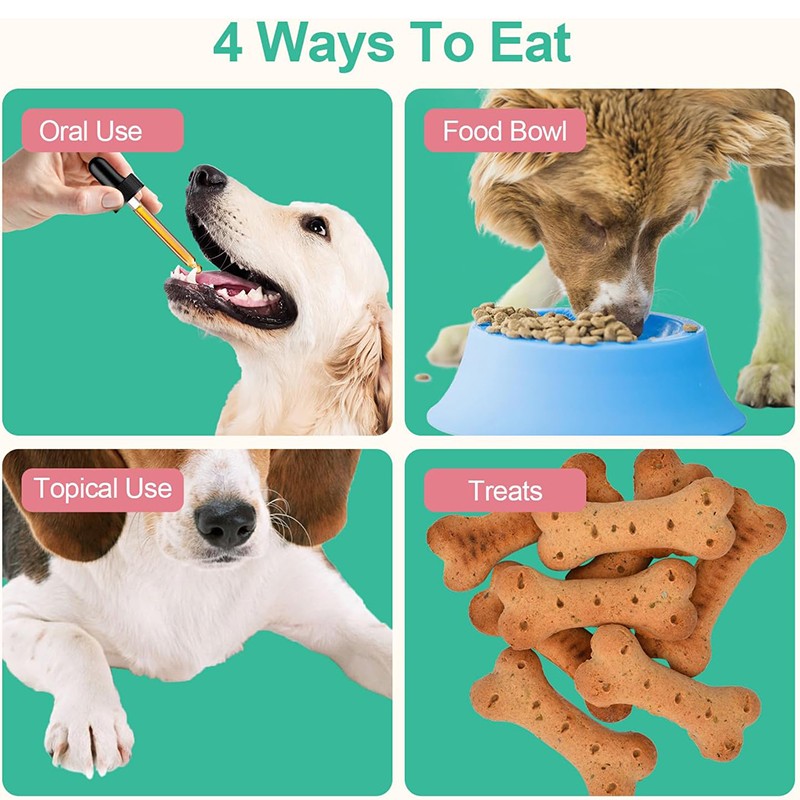 4 Ways To Eat

Oral Use

Food Bowl

Topical Use

Treats