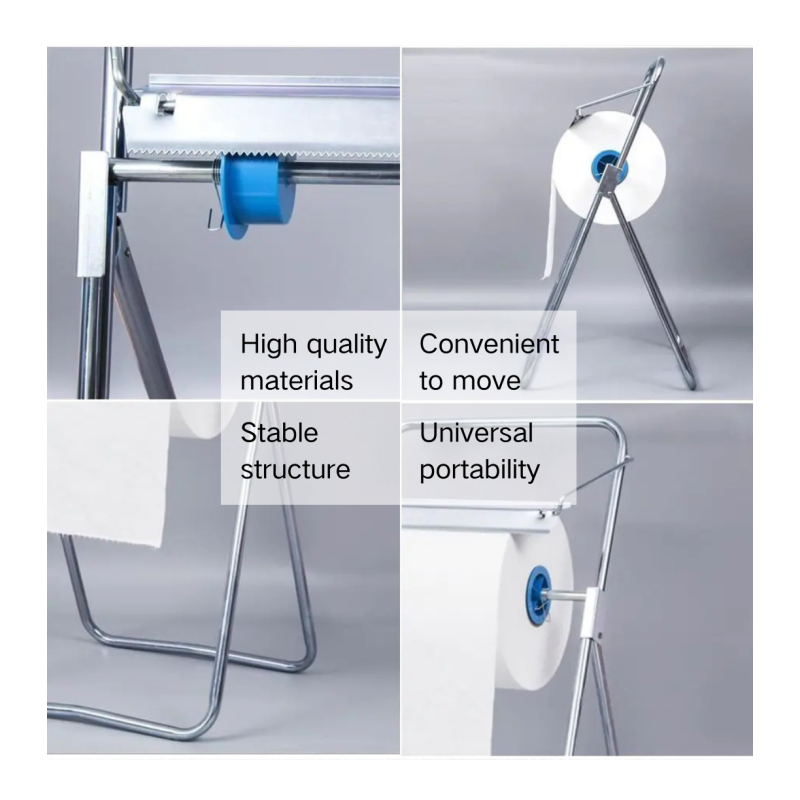 High quality materials

Convenient to move

Stable structure

Universal portability